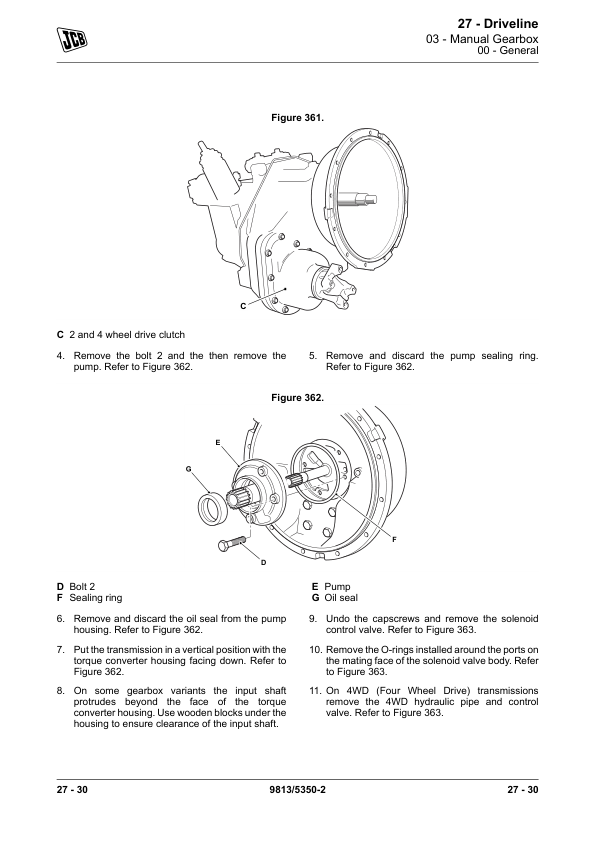 JCB

27 - Driveline
03 - Manual Gearbox
00 - General

Figure 361.

C

C 2 and 4 wheel drive clutch

4. Remove the bolt 2 and the then remove the pump. Refer to Figure 362.

5. Remove and discard the pump sealing ring. Refer to Figure 362.

Figure 362.

E

G

F

D

D Bolt 2
F Sealing ring

E Pump
G Oil seal

6. Remove and discard the oil seal from the pump housing. Refer to Figure 362.

7. Put the transmission in a vertical position with the torque converter housing facing down. Refer to Figure 362.

8. On some gearbox variants the input shaft protrudes beyond the face of the torque converter housing. Use wooden blocks under the housing to ensure clearance of the input shaft.

9. Undo the capscrews and remove the solenoid control valve. Refer to Figure 363.

10. Remove the O-rings installed around the ports on the mating face of the solenoid valve body. Refer to Figure 363.

11. On 4WD (Four Wheel Drive) transmissions remove the 4WD hydraulic pipe and control valve. Refer to Figure 363.

27 - 30

9813/5350-2

27 - 30