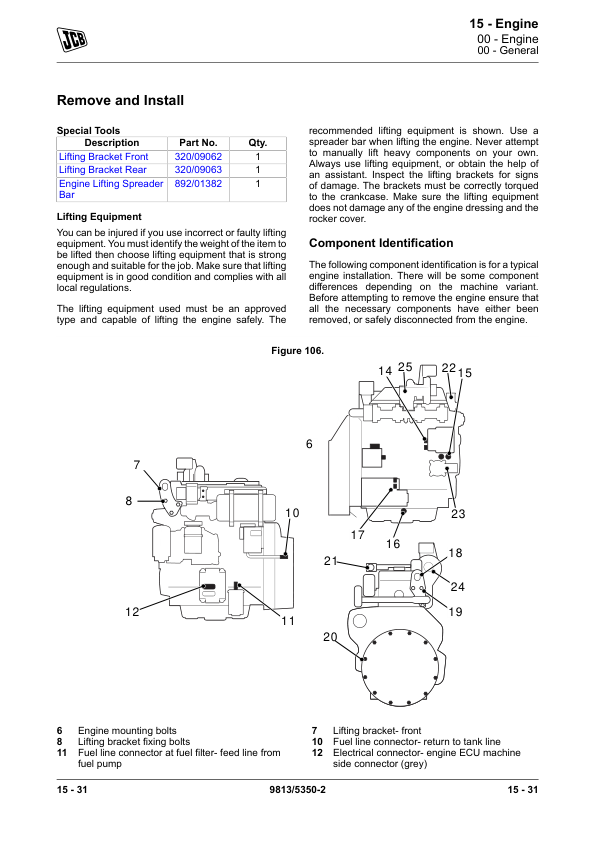 JCB

15 - Engine
00 - Engine
00 - General

Remove and Install

Special Tools

| Description | Part No. | Qty. |
|---|---|---|
| Lifting Bracket Front | 320/09062 | 1 |
| Lifting Bracket Rear | 320/09063 | 1 |
| Engine Lifting Spreader Bar | 892/01382 | 1 |

Lifting Equipment

You can be injured if you use incorrect or faulty lifting equipment. You must identify the weight of the item to be lifted then choose lifting equipment that is strong enough and suitable for the job. Make sure that lifting equipment is in good condition and complies with all local regulations.

The lifting equipment used must be an approved type and capable of lifting the engine safely. The recommended lifting equipment is shown. Use a spreader bar when lifting the engine. Never attempt to manually lift heavy components on your own. Always use lifting equipment, or obtain the help of an assistant. Inspect the lifting brackets for signs of damage. The brackets must be correctly torqued to the crankcase. Make sure the lifting equipment does not damage any of the engine dressing and the rocker cover.

Component Identification

The following component identification is for a typical engine installation. There will be some component differences depending on the machine variant. Before attempting to remove the engine ensure that all the necessary components have either been removed, or safely disconnected from the engine.

Figure 106.

14 25 22 15 6 7 8 10 23 17 16 18 21 24 12 11 19 20

6 Engine mounting bolts
8 Lifting bracket fixing bolts
11 Fuel line connector at fuel filter- feed line from fuel pump
7 Lifting bracket- front
10 Fuel line connector- return to tank line
12 Electrical connector- engine ECU machine side connector (grey)

15 - 31 9813/5350-2 15 - 31