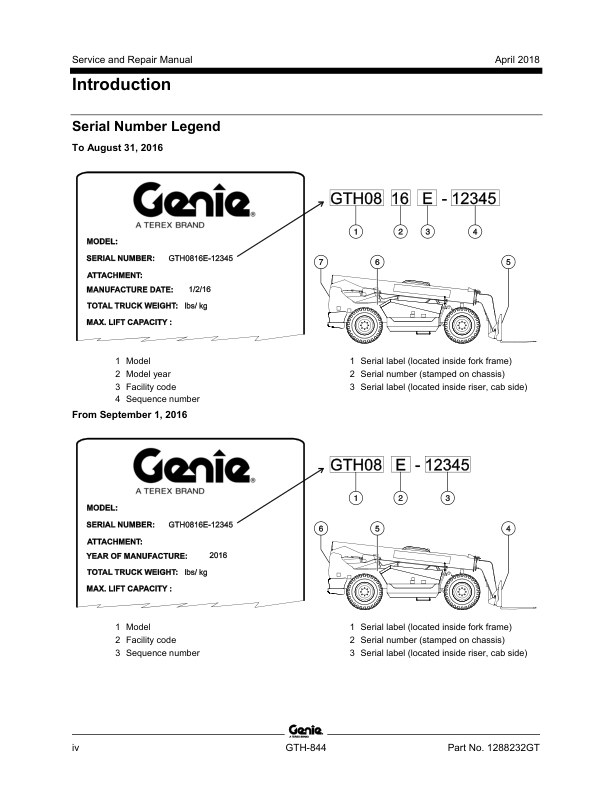 Service and Repair Manual

April 2018

Introduction

Serial Number Legend

To August 31, 2016

Genie
A TEREX BRAND

MODEL:
SERIAL NUMBER: GTH0816E-12345
ATTACHMENT:
MANUFACTURE DATE: 1/2/16
TOTAL TRUCK WEIGHT: lbs/ kg
MAX. LIFT CAPACITY :

GTH08 16 E - 12345

1 2 3 4

7 6 5

1 Model
2 Model year
3 Facility code
4 Sequence number

1 Serial label (located inside fork frame)
2 Serial number (stamped on chassis)
3 Serial label (located inside riser, cab side)

From September 1, 2016

Genie
A TEREX BRAND

MODEL:
SERIAL NUMBER: GTH0816E-12345
ATTACHMENT:
YEAR OF MANUFACTURE: 2016
TOTAL TRUCK WEIGHT: lbs/ kg
MAX. LIFT CAPACITY :

GTH08 E - 12345

1 2 3

6 5 4

1 Model
2 Facility code
3 Sequence number

1 Serial label (located inside fork frame)
2 Serial number (stamped on chassis)
3 Serial label (located inside riser, cab side)

Genie
A TEREX BRAND

iv

GTH-844

Part No. 1288232GT