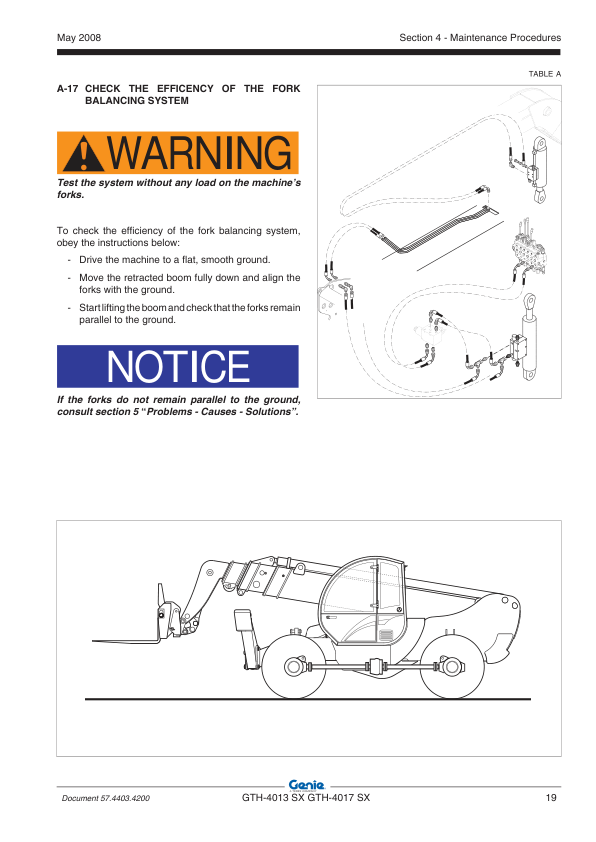 May 2008

Section 4 - Maintenance Procedures

TABLE A

A-17 CHECK THE EFFICENCY OF THE FORK BALANCING SYSTEM

WARNING

Test the system without any load on the machine's forks.

To check the efficiency of the fork balancing system, obey the instructions below:

- Drive the machine to a flat, smooth ground.
- Move the retracted boom fully down and align the forks with the ground.
- Start lifting the boom and check that the forks remain parallel to the ground.

NOTICE

If the forks do not remain parallel to the ground, consult section 5 "Problems - Causes - Solutions".

Genie

Document 57.4403.4200

GTH-4013 SX GTH-4017 SX

19