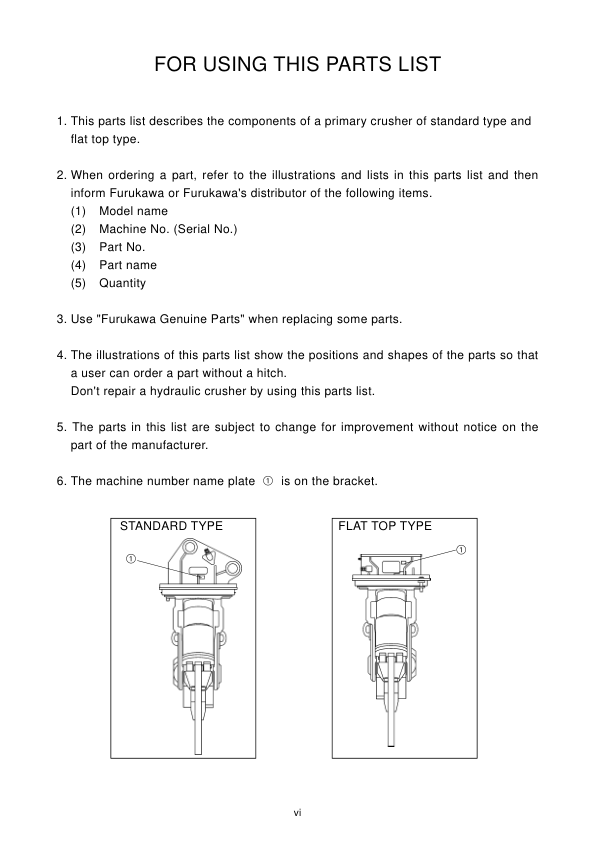 FOR USING THIS PARTS LIST

1. This parts list describes the components of a primary crusher of standard type and flat top type.

2. When ordering a part, refer to the illustrations and lists in this parts list and then inform Furukawa or Furukawa's distributor of the following items.
(1) Model name
(2) Machine No. (Serial No.)
(3) Part No.
(4) Part name
(5) Quantity

3. Use "Furukawa Genuine Parts" when replacing some parts.

4. The illustrations of this parts list show the positions and shapes of the parts so that a user can order a part without a hitch.
Don't repair a hydraulic crusher by using this parts list.

5. The parts in this list are subject to change for improvement without notice on the part of the manufacturer.

6. The machine number name plate ① is on the bracket.

STANDARD TYPE
①

FLAT TOP TYPE
①

vi