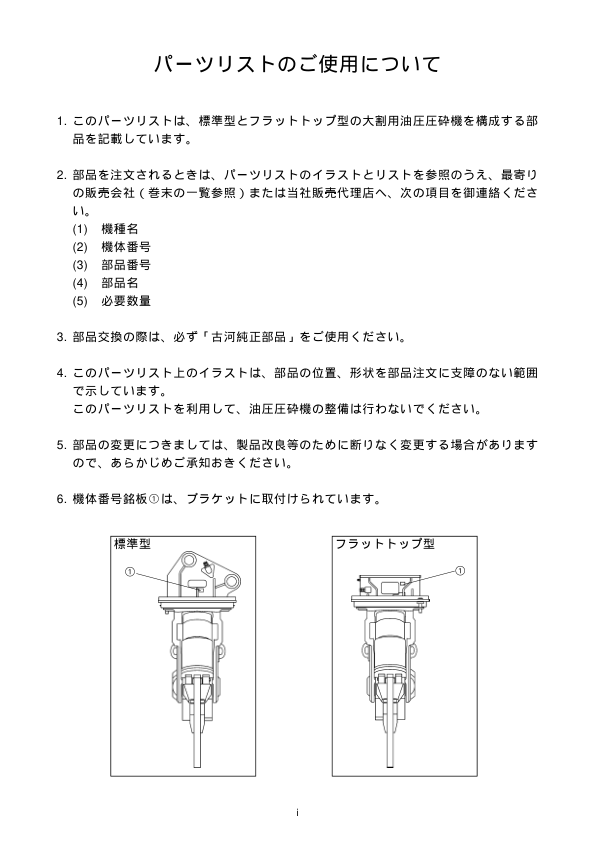 パーツリストのご使用について

1. このパーツリストは、標準型とフラットトップ型の大割用油圧圧砕機を構成する部品を記載しています。

2. 部品を注文されるときは、パーツリストのイラストとリストを参照のうえ、最寄りの販売会社（巻末の一覧参照）または当社販売代理店へ、次の項目を御連絡ください。
(1) 機種名
(2) 機体番号
(3) 部品番号
(4) 部品名
(5) 必要数量

3. 部品交換の際は、必ず「古河純正部品」をご使用ください。

4. このパーツリスト上のイラストは、部品の位置、形状を部品注文に支障のない範囲で示しています。
このパーツリストを利用して、油圧圧砕機の整備は行わないでください。

5. 部品の変更につきましては、製品改良等のために断りなく変更する場合がありますので、あらかじめご承知おきください。

6. 機体番号銘板①は、ブラケットに取付けられています。

標準型
①

フラットトップ型
①

i