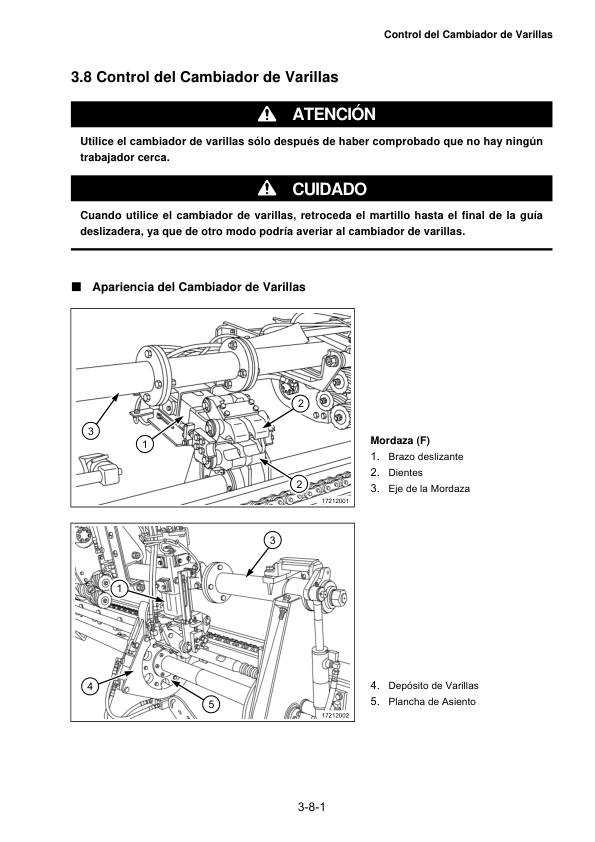 Control del Cambiador de Varillas

3.8 Control del Cambiador de Varillas

ATENCIÓN

Utilice el cambiador de varillas sólo después de haber comprobado que no hay ningún trabajador cerca.

CUIDADO

Cuando utilice el cambiador de varillas, retroceda el martillo hasta el final de la guía deslizadera, ya que de otro modo podría averiar al cambiador de varillas.

■ Apariencia del Cambiador de Varillas

3
1
2
2
17212001

Mordaza (F)
1. Brazo deslizante
2. Dientes
3. Eje de la Mordaza

3
1
4
5
17212002

4. Depósito de Varillas
5. Plancha de Asiento

3-8-1