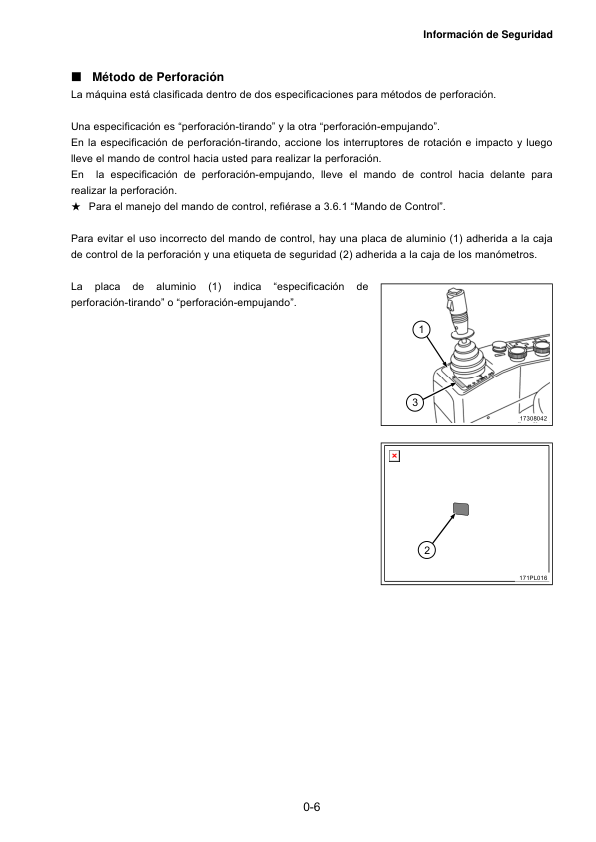 Información de Seguridad

■ Método de Perforación

La máquina está clasificada dentro de dos especificaciones para métodos de perforación.

Una especificación es “perforación-tirando” y la otra “perforación-empujando”.
En la especificación de perforación-tirando, accione los interruptores de rotación e impacto y luego lleve el mando de control hacia usted para realizar la perforación.
En la especificación de perforación-empujando, lleve el mando de control hacia delante para realizar la perforación.
★ Para el manejo del mando de control, refiérase a 3.6.1 “Mando de Control”.

Para evitar el uso incorrecto del mando de control, hay una placa de aluminio (1) adherida a la caja de control de la perforación y una etiqueta de seguridad (2) adherida a la caja de los manómetros.

La placa de aluminio (1) indica “especificación de perforación-tirando” o “perforación-empujando”.

1

3

17308042

2

171PL016

0-6