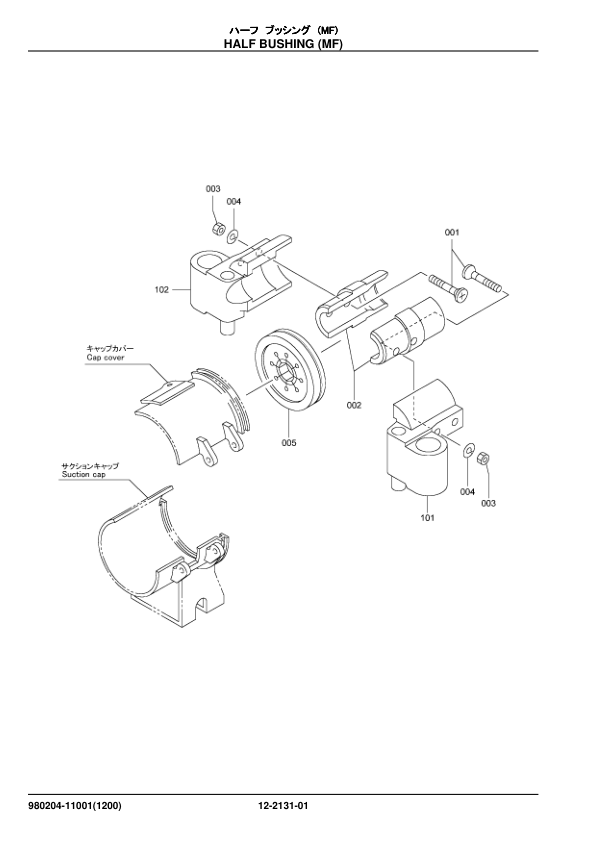 ハーフ ブッシング (MF)
HALF BUSHING (MF)

003
004
001
102
キャップカバー
Cap cover
002
005
サクションキャップ
Suction cap
004
003
101

980204-11001(1200)
12-2131-01