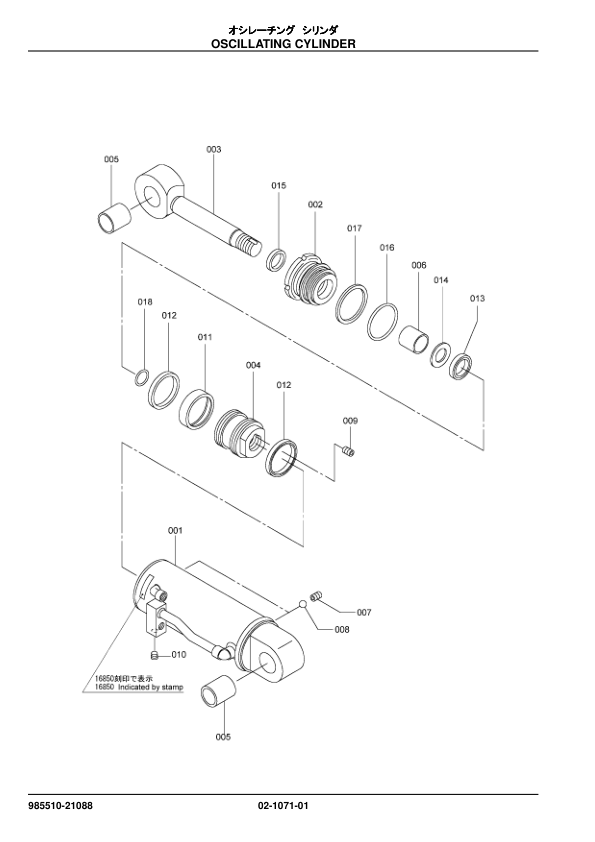 オシレーチング シリンダ
OSCILLATING CYLINDER

005
003
015
002
017
016
006
014
013
018
012
011
004
012
009
001
007
008
010
16850刻印で表示
16850 Indicated by stamp
005

985510-21088
02-1071-01