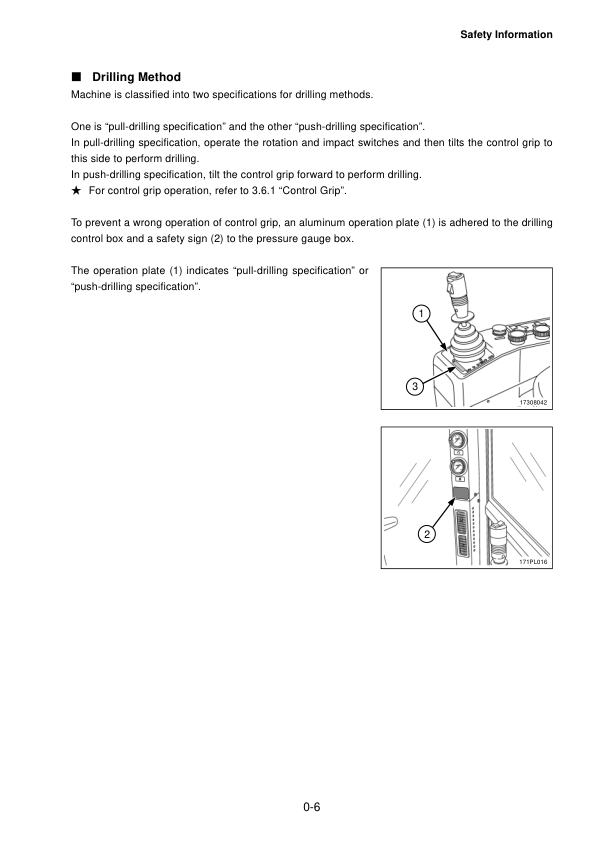 Safety Information

■ Drilling Method
Machine is classified into two specifications for drilling methods.

One is “pull-drilling specification” and the other “push-drilling specification”.
In pull-drilling specification, operate the rotation and impact switches and then tilts the control grip to this side to perform drilling.
In push-drilling specification, tilt the control grip forward to perform drilling.
★ For control grip operation, refer to 3.6.1 “Control Grip”.

To prevent a wrong operation of control grip, an aluminum operation plate (1) is adhered to the drilling control box and a safety sign (2) to the pressure gauge box.

The operation plate (1) indicates “pull-drilling specification” or “push-drilling specification”.

1
3
17308042

2
171PL016

0-6