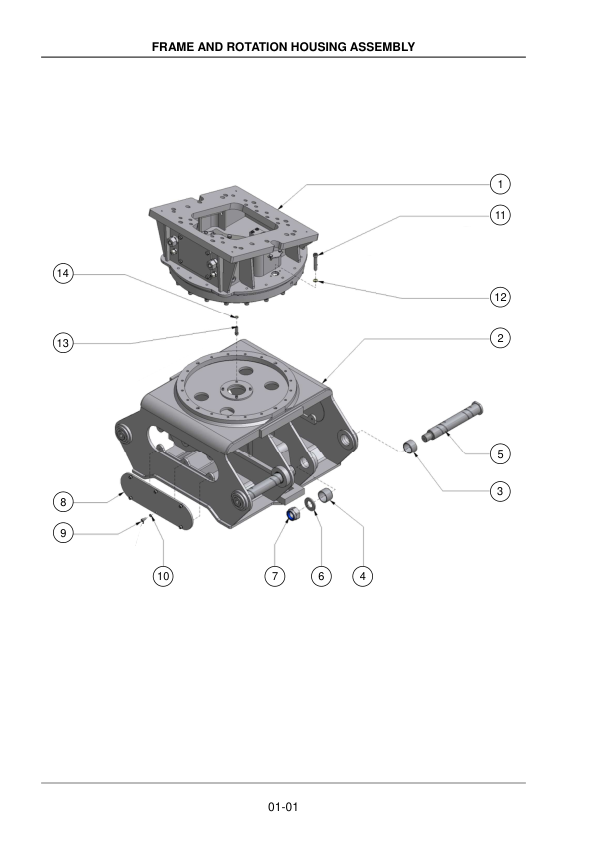 FRAME AND ROTATION HOUSING ASSEMBLY

1
11
14
12
13
2
5
3
8
9
10
7
6
4

01-01