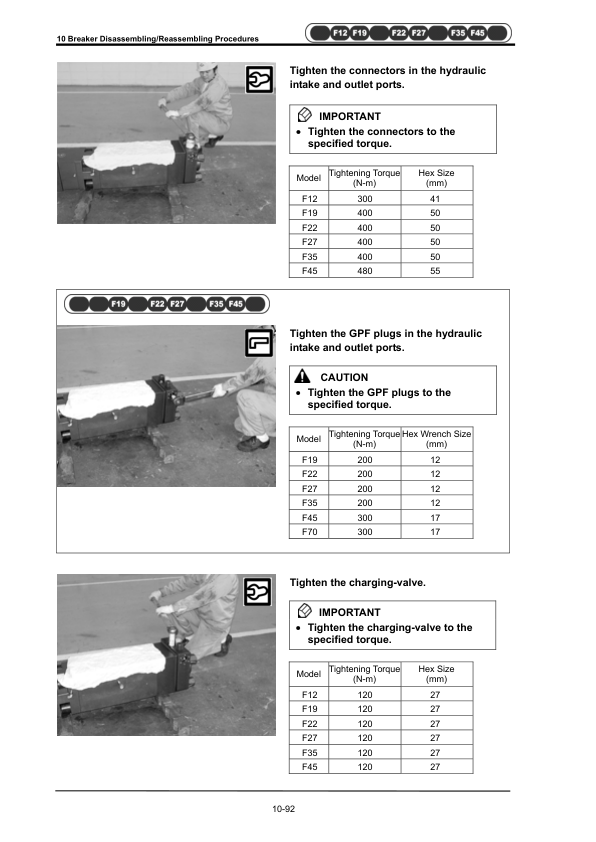 10 Breaker Disassembling/Reassembling Procedures

F12 F19 F22 F27 F35 F45

Tighten the connectors in the hydraulic intake and outlet ports.

IMPORTANT
• Tighten the connectors to the specified torque.

| Model | Tightening Torque (N-m) | Hex Size (mm) |
|---|---|---|
| F12 | 300 | 41 |
| F19 | 400 | 50 |
| F22 | 400 | 50 |
| F27 | 400 | 50 |
| F35 | 400 | 50 |
| F45 | 480 | 55 |

F19 F22 F27 F35 F45

Tighten the GPF plugs in the hydraulic intake and outlet ports.

CAUTION
• Tighten the GPF plugs to the specified torque.

| Model | Tightening Torque (N-m) | Hex Wrench Size (mm) |
|---|---|---|
| F19 | 200 | 12 |
| F22 | 200 | 12 |
| F27 | 200 | 12 |
| F35 | 200 | 12 |
| F45 | 300 | 17 |
| F70 | 300 | 17 |

Tighten the charging-valve.

IMPORTANT
• Tighten the charging-valve to the specified torque.

| Model | Tightening Torque (N-m) | Hex Size (mm) |
|---|---|---|
| F12 | 120 | 27 |
| F19 | 120 | 27 |
| F22 | 120 | 27 |
| F27 | 120 | 27 |
| F35 | 120 | 27 |
| F45 | 120 | 27 |

10-92