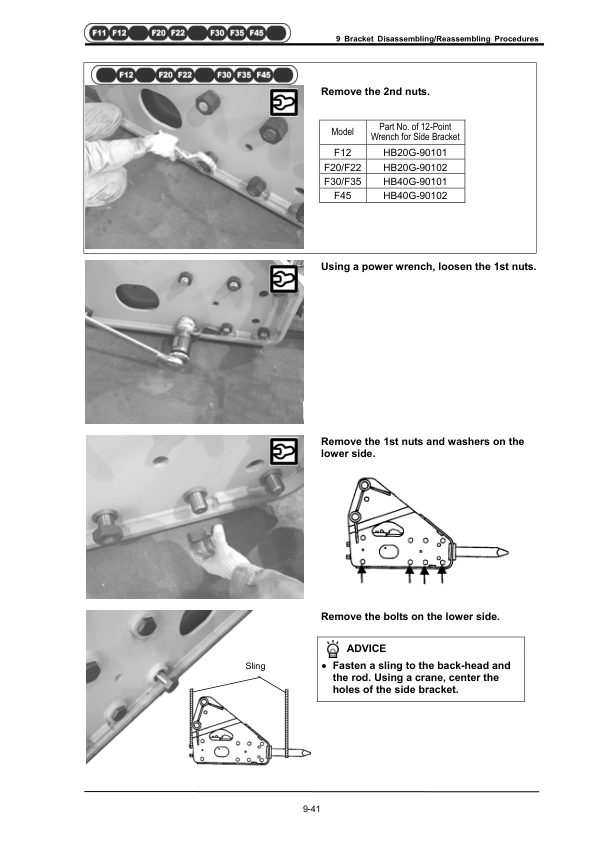 F11 F12 F20 F22 F30 F35 F45

9 Bracket Disassembling/Reassembling Procedures

F12 F20 F22 F30 F35 F45

Remove the 2nd nuts.

| Model | Part No. of 12-Point Wrench for Side Bracket |
|---|---|
| F12 | HB20G-90101 |
| F20/F22 | HB20G-90102 |
| F30/F35 | HB40G-90101 |
| F45 | HB40G-90102 |

Using a power wrench, loosen the 1st nuts.

Remove the 1st nuts and washers on the lower side.

Remove the bolts on the lower side.

Sling

ADVICE

• Fasten a sling to the back-head and the rod. Using a crane, center the holes of the side bracket.

9-41