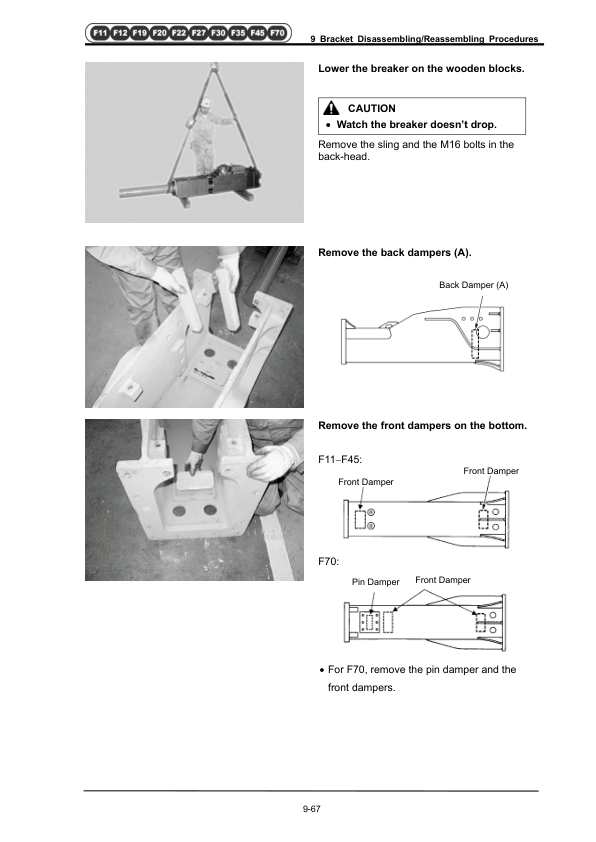 F11 F12 F19 F20 F22 F27 F30 F35 F45 F70

9 Bracket Disassembling/Reassembling Procedures

Lower the breaker on the wooden blocks.

CAUTION
• Watch the breaker doesn't drop.

Remove the sling and the M16 bolts in the back-head.

Remove the back dampers (A).

Back Damper (A)

Remove the front dampers on the bottom.

F11–F45:

Front Damper

Front Damper

F70:

Pin Damper

Front Damper

• For F70, remove the pin damper and the front dampers.

9-67