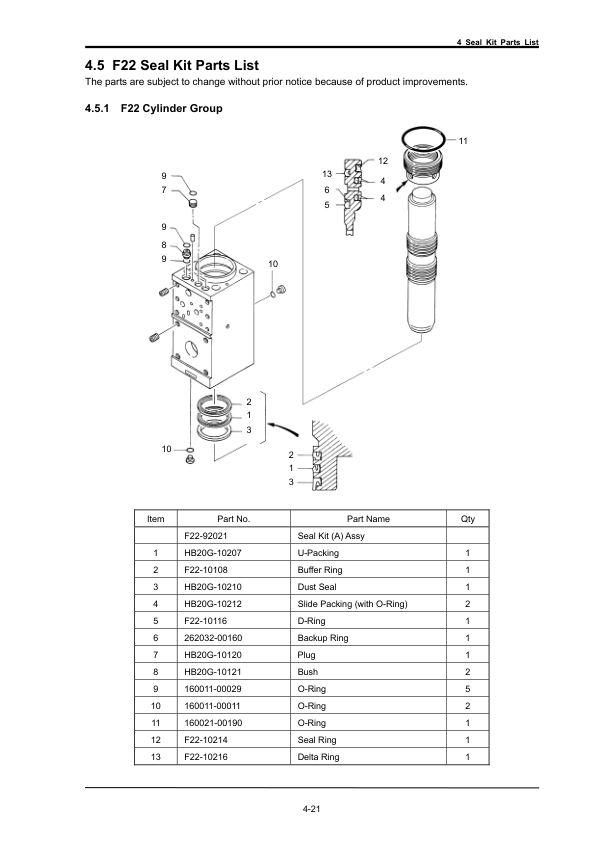 4 Seal Kit Parts List

4.5 F22 Seal Kit Parts List
The parts are subject to change without prior notice because of product improvements.

4.5.1 F22 Cylinder Group

11
12
13
4
6
4
5
9
7
9
8
9
10
2
1
3
10
2
1
3

| Item | Part No. | Part Name | Qty |
|---|---|---|---|
| | F22-92021 | Seal Kit (A) Assy | |
| 1 | HB20G-10207 | U-Packing | 1 |
| 2 | F22-10108 | Buffer Ring | 1 |
| 3 | HB20G-10210 | Dust Seal | 1 |
| 4 | HB20G-10212 | Slide Packing (with O-Ring) | 2 |
| 5 | F22-10116 | D-Ring | 1 |
| 6 | 262032-00160 | Backup Ring | 1 |
| 7 | HB20G-10120 | Plug | 1 |
| 8 | HB20G-10121 | Bush | 2 |
| 9 | 160011-00029 | O-Ring | 5 |
| 10 | 160011-00011 | O-Ring | 2 |
| 11 | 160021-00190 | O-Ring | 1 |
| 12 | F22-10214 | Seal Ring | 1 |
| 13 | F22-10216 | Delta Ring | 1 |

4-21