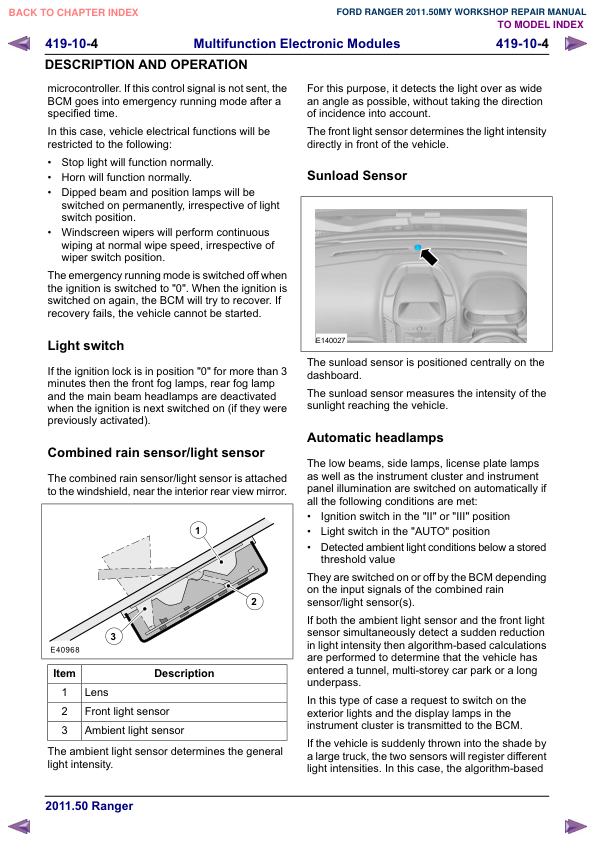 BACK TO CHAPTER INDEX

FORD RANGER 2011.50MY WORKSHOP REPAIR MANUAL
TO MODEL INDEX

419-10-4 Multifunction Electronic Modules 419-10-4

DESCRIPTION AND OPERATION

microcontroller. If this control signal is not sent, the BCM goes into emergency running mode after a specified time.

In this case, vehicle electrical functions will be restricted to the following:

• Stop light will function normally.
• Horn will function normally.
• Dipped beam and position lamps will be switched on permanently, irrespective of light switch position.
• Windscreen wipers will perform continuous wiping at normal wipe speed, irrespective of wiper switch position.

The emergency running mode is switched off when the ignition is switched to "0". When the ignition is switched on again, the BCM will try to recover. If recovery fails, the vehicle cannot be started.

Light switch

If the ignition lock is in position "0" for more than 3 minutes then the front fog lamps, rear fog lamp and the main beam headlamps are deactivated when the ignition is next switched on (if they were previously activated).

Combined rain sensor/light sensor

The combined rain sensor/light sensor is attached to the windshield, near the interior rear view mirror.

1
2
3
E40968

| Item | Description |
|---|---|
| 1 | Lens |
| 2 | Front light sensor |
| 3 | Ambient light sensor |

The ambient light sensor determines the general light intensity.

For this purpose, it detects the light over as wide an angle as possible, without taking the direction of incidence into account.

The front light sensor determines the light intensity directly in front of the vehicle.

Sunload Sensor

E140027

The sunload sensor is positioned centrally on the dashboard.

The sunload sensor measures the intensity of the sunlight reaching the vehicle.

Automatic headlamps

The low beams, side lamps, license plate lamps as well as the instrument cluster and instrument panel illumination are switched on automatically if all the following conditions are met:

• Ignition switch in the "II" or "III" position
• Light switch in the "AUTO" position
• Detected ambient light conditions below a stored threshold value

They are switched on or off by the BCM depending on the input signals of the combined rain sensor/light sensor(s).

If both the ambient light sensor and the front light sensor simultaneously detect a sudden reduction in light intensity then algorithm-based calculations are performed to determine that the vehicle has entered a tunnel, multi-storey car park or a long underpass.

In this type of case a request to switch on the exterior lights and the display lamps in the instrument cluster is transmitted to the BCM.

If the vehicle is suddenly thrown into the shade by a large truck, the two sensors will register different light intensities. In this case, the algorithm-based

2011.50 Ranger