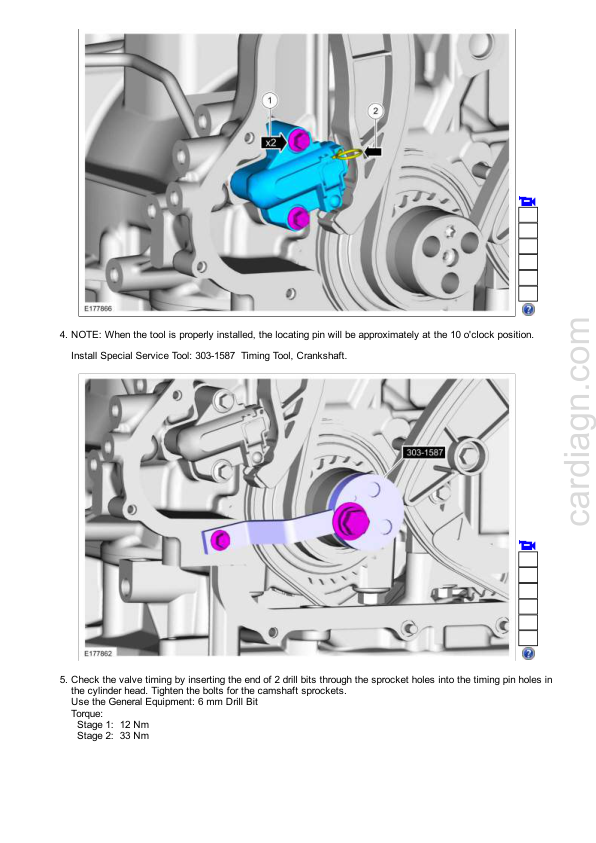 1
2
x2
E177866

4. NOTE: When the tool is properly installed, the locating pin will be approximately at the 10 o'clock position.

Install Special Service Tool: 303-1587 Timing Tool, Crankshaft.

303-1587
E177862

5. Check the valve timing by inserting the end of 2 drill bits through the sprocket holes into the timing pin holes in the cylinder head. Tighten the bolts for the camshaft sprockets.
Use the General Equipment: 6 mm Drill Bit
Torque:
Stage 1: 12 Nm
Stage 2: 33 Nm

cardiagn.com