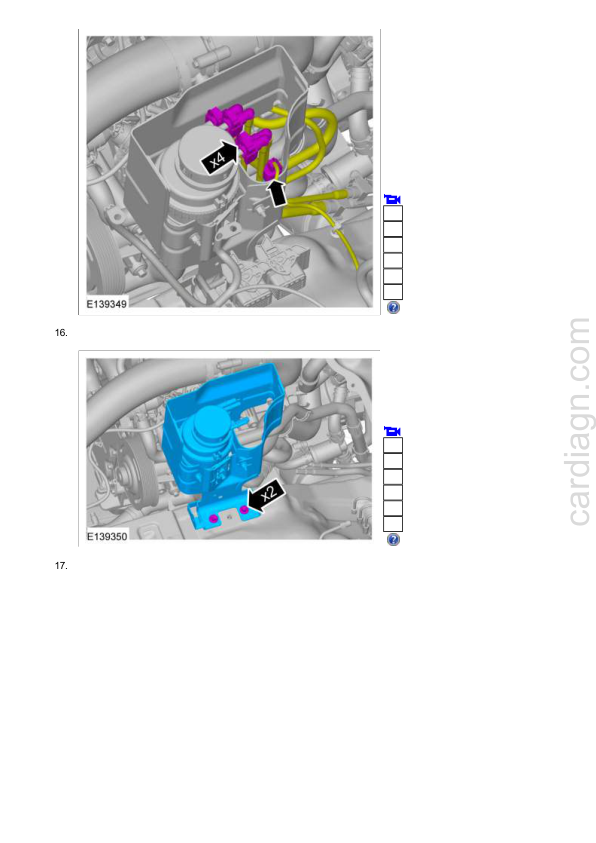 x4

E139349

16.

x2

E139350

17.

cardiagn.com