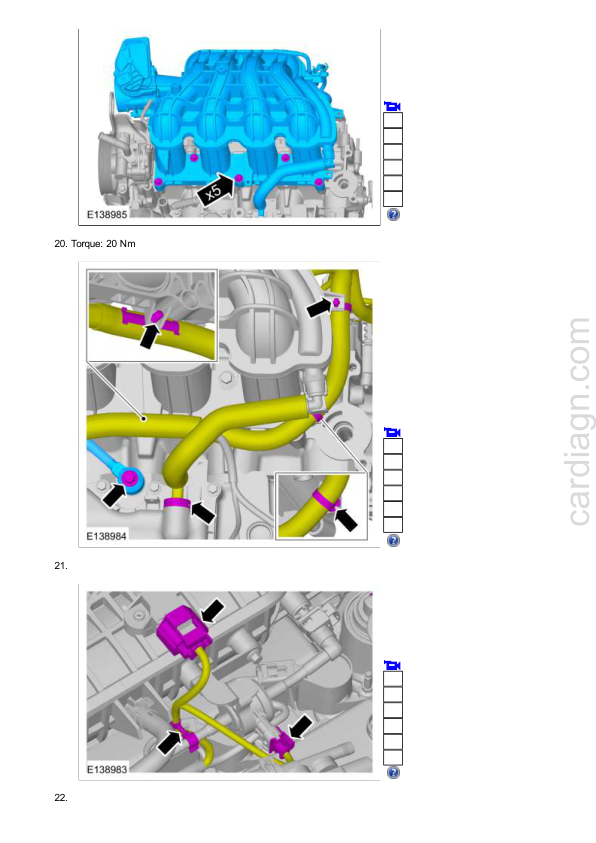 x5
E138985

20. Torque: 20 Nm

E138984

21.

E138983

22.

cardiagn.com