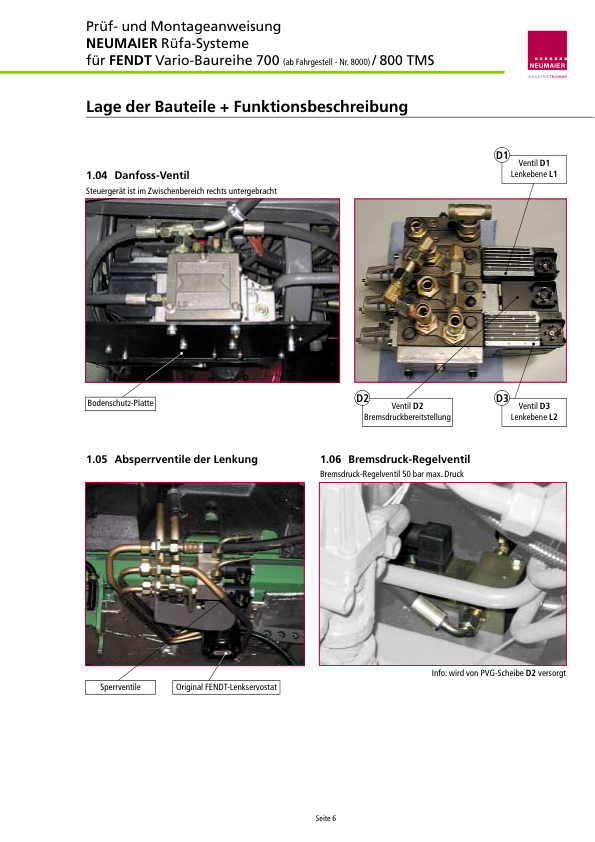 Prüf- und Montageanweisung
NEUMAIER Rüfa-Systeme
für FENDT Vario-Baureihe 700 (ab Fahrgestell - Nr. 8000) / 800 TMS

NEUMAIER
INDUSTRIETECHNIK

Lage der Bauteile + Funktionsbeschreibung

1.04 Danfoss-Ventil
Steuergerät ist im Zwischenbereich rechts untergebracht

Bodenschutz-Platte

D1
Ventil D1
Lenkebene L1

D2
Ventil D2
Bremsdruckbereitstellung

D3
Ventil D3
Lenkebene L2

1.05 Absperrventile der Lenkung

Sperrventile

Original FENDT-Lenkservostat

1.06 Bremsdruck-Regelventil
Bremsdruck-Regelventil 50 bar max. Druck

Info: wird von PVG-Scheibe D2 versorgt

Seite 6