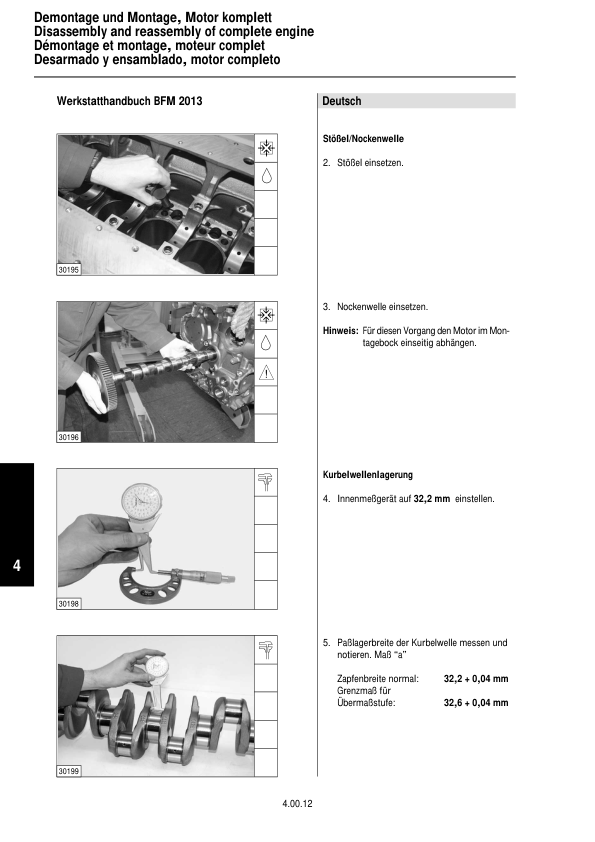 Demontage und Montage, Motor komplett
Disassembly and reassembly of complete engine
Démontage et montage, moteur complet
Desarmado y ensamblado, motor completo

Werkstatthandbuch BFM 2013

Deutsch

30195

Stößel/Nockenwelle

2. Stößel einsetzen.

30196

3. Nockenwelle einsetzen.

Hinweis: Für diesen Vorgang den Motor im Montagebock einseitig abhängen.

4

30198

Kurbelwellenlagerung

4. Innenmeßgerät auf 32,2 mm einstellen.

30199

5. Paßlagerbreite der Kurbelwelle messen und notieren. Maß "a"

Zapfenbreite normal: 32,2 + 0,04 mm
Grenzmaß für
Übermaßstufe: 32,6 + 0,04 mm

4.00.12