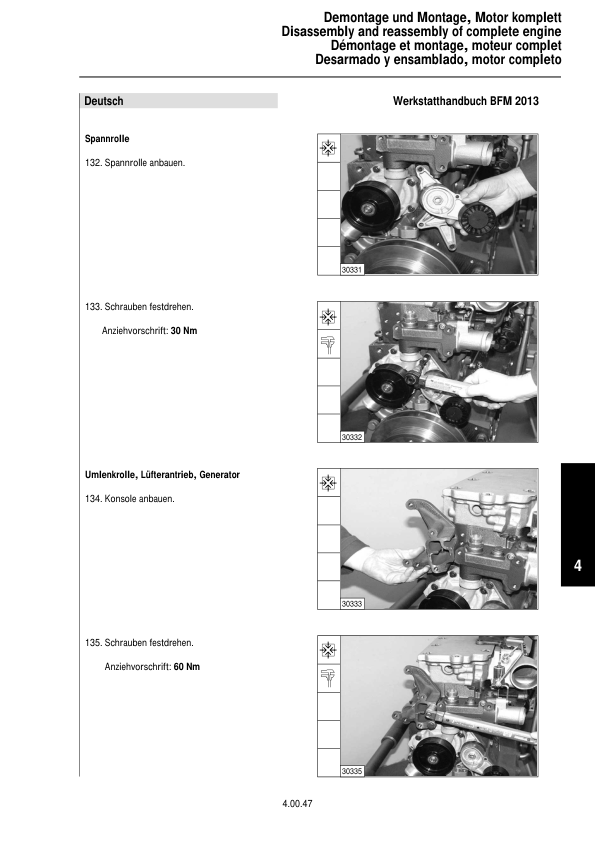 Demontage und Montage, Motor komplett
Disassembly and reassembly of complete engine
Démontage et montage, moteur complet
Desarmado y ensamblado, motor completo

Deutsch

Werkstatthandbuch BFM 2013

Spannrolle

132. Spannrolle anbauen.

30331

133. Schrauben festdrehen.

Anziehvorschrift: 30 Nm

30332

Umlenkrolle, Lüfterantrieb, Generator

134. Konsole anbauen.

30333

4

135. Schrauben festdrehen.

Anziehvorschrift: 60 Nm

30335

4.00.47