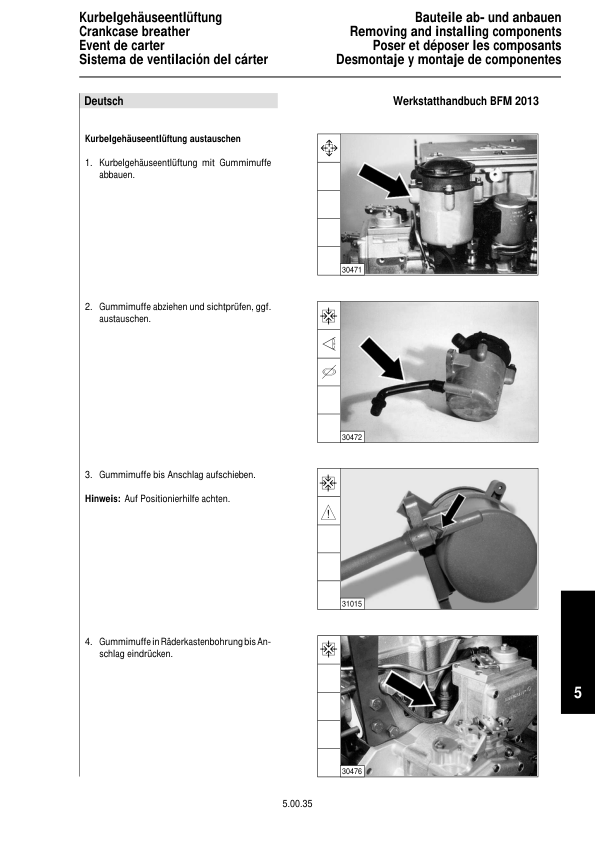 Kurbelgehäuseentlüftung
Crankcase breather
Event de carter
Sistema de ventilación del cárter

Bauteile ab- und anbauen
Removing and installing components
Poser et déposer les composants
Desmontaje y montaje de componentes

Deutsch

Werkstatthandbuch BFM 2013

Kurbelgehäuseentlüftung austauschen

1. Kurbelgehäuseentlüftung mit Gummimuffe abbauen.

30471

2. Gummimuffe abziehen und sichtprüfen, ggf. austauschen.

30472

3. Gummimuffe bis Anschlag aufschieben.

Hinweis: Auf Positionierhilfe achten.

31015

4. Gummimuffe in Räderkastenbohrung bis Anschlag eindrücken.

30476

5

5.00.35