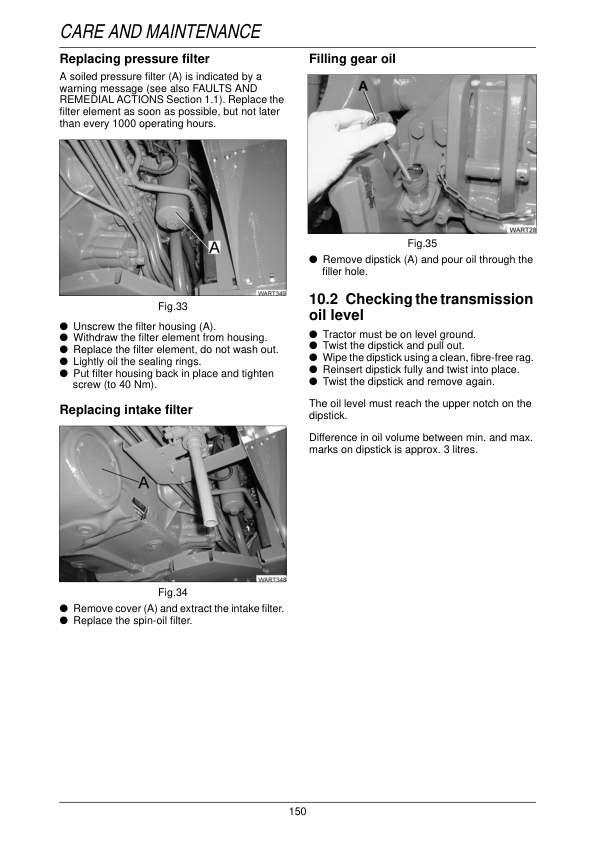 CARE AND MAINTENANCE

Replacing pressure filter

A soiled pressure filter (A) is indicated by a warning message (see also FAULTS AND REMEDIAL ACTIONS Section 1.1). Replace the filter element as soon as possible, but not later than every 1000 operating hours.

A

WART349

Fig.33

● Unscrew the filter housing (A).
● Withdraw the filter element from housing.
● Replace the filter element, do not wash out.
● Lightly oil the sealing rings.
● Put filter housing back in place and tighten screw (to 40 Nm).

Replacing intake filter

A

WART348

Fig.34

● Remove cover (A) and extract the intake filter.
● Replace the spin-oil filter.

Filling gear oil

A

WART28

Fig.35

● Remove dipstick (A) and pour oil through the filler hole.

10.2 Checking the transmission oil level

● Tractor must be on level ground.
● Twist the dipstick and pull out.
● Wipe the dipstick using a clean, fibre-free rag.
● Reinsert dipstick fully and twist into place.
● Twist the dipstick and remove again.

The oil level must reach the upper notch on the dipstick.

Difference in oil volume between min. and max. marks on dipstick is approx. 3 litres.

150