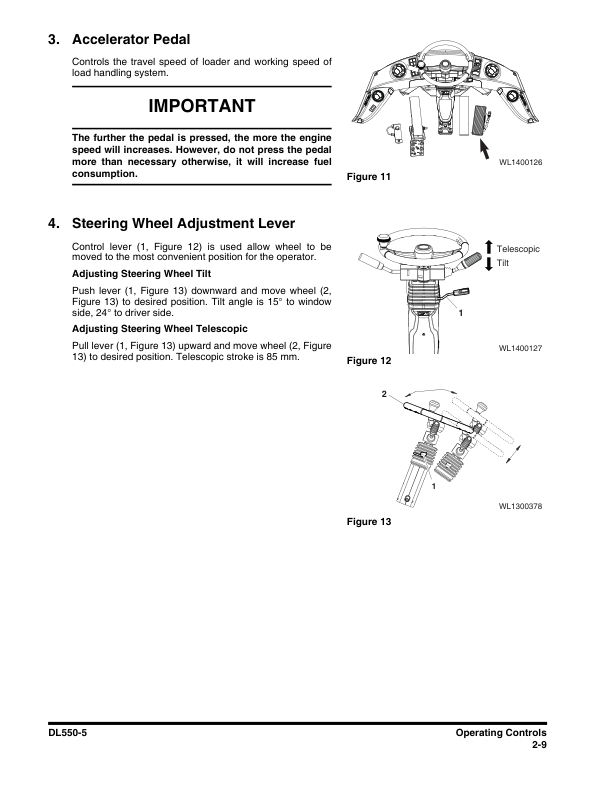 3. Accelerator Pedal

Controls the travel speed of loader and working speed of load handling system.

IMPORTANT

The further the pedal is pressed, the more the engine speed will increases. However, do not press the pedal more than necessary otherwise, it will increase fuel consumption.

WL1400126

Figure 11

4. Steering Wheel Adjustment Lever

Control lever (1, Figure 12) is used allow wheel to be moved to the most convenient position for the operator.

Adjusting Steering Wheel Tilt

Push lever (1, Figure 13) downward and move wheel (2, Figure 13) to desired position. Tilt angle is 15° to window side, 24° to driver side.

Adjusting Steering Wheel Telescopic

Pull lever (1, Figure 13) upward and move wheel (2, Figure 13) to desired position. Telescopic stroke is 85 mm.

Telescopic

Tilt

1

WL1400127

Figure 12

2

1

WL1300378

Figure 13

DL550-5

Operating Controls
2-9