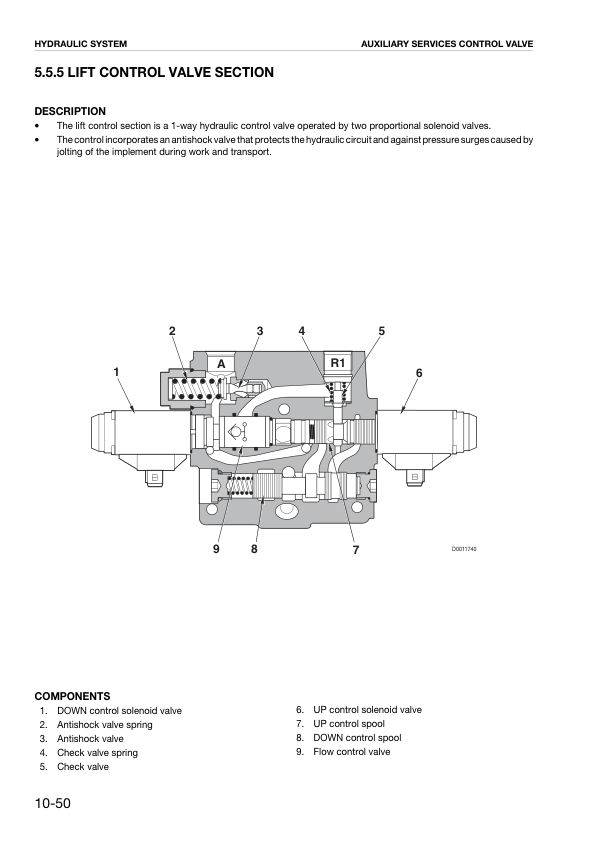 HYDRAULIC SYSTEM

AUXILIARY SERVICES CONTROL VALVE

5.5.5 LIFT CONTROL VALVE SECTION

DESCRIPTION

• The lift control section is a 1-way hydraulic control valve operated by two proportional solenoid valves.
• The control incorporates an antishock valve that protects the hydraulic circuit and against pressure surges caused by jolting of the implement during work and transport.

2 3 4 5
A R1
1 6
9 8 7
D0011740

COMPONENTS
1. DOWN control solenoid valve
2. Antishock valve spring
3. Antishock valve
4. Check valve spring
5. Check valve

6. UP control solenoid valve
7. UP control spool
8. DOWN control spool
9. Flow control valve

10-50