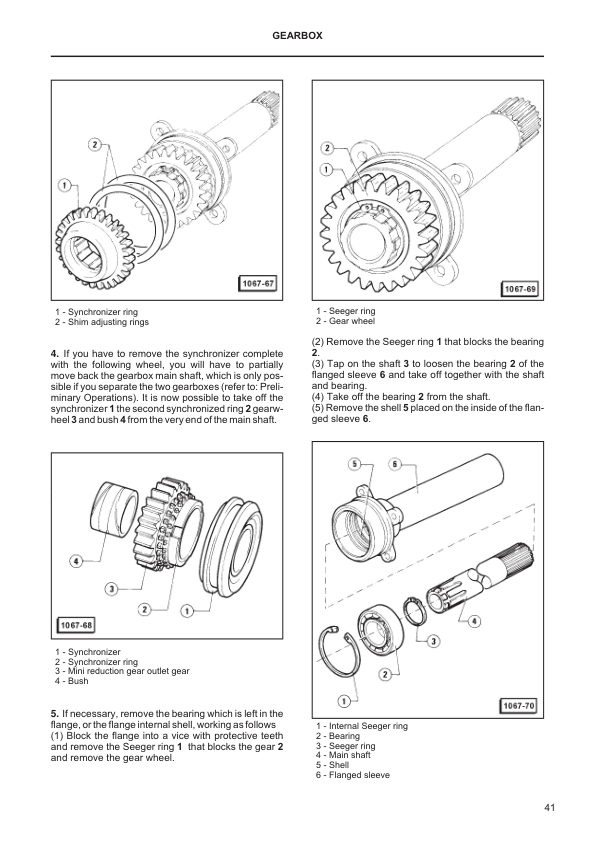 GEARBOX

2

1

1067-67

1 - Synchronizer ring
2 - Shim adjusting rings

4. If you have to remove the synchronizer complete with the following wheel, you will have to partially move back the gearbox main shaft, which is only possible if you separate the two gearboxes (refer to: Preliminary Operations). It is now possible to take off the synchronizer 1 the second synchronized ring 2 gearwheel 3 and bush 4 from the very end of the main shaft.

4

3

2

1

1067-68

1 - Synchronizer
2 - Synchronizer ring
3 - Mini reduction gear outlet gear
4 - Bush

5. If necessary, remove the bearing which is left in the flange, or the flange internal shell, working as follows
(1) Block the flange into a vice with protective teeth and remove the Seeger ring 1 that blocks the gear 2 and remove the gear wheel.

2

1

1067-69

1 - Seeger ring
2 - Gear wheel

(2) Remove the Seeger ring 1 that blocks the bearing 2.
(3) Tap on the shaft 3 to loosen the bearing 2 of the flanged sleeve 6 and take off together with the shaft and bearing.
(4) Take off the bearing 2 from the shaft.
(5) Remove the shell 5 placed on the inside of the flanged sleeve 6.

5

6

4

3

2

1

1067-70

1 - Internal Seeger ring
2 - Bearing
3 - Seeger ring
4 - Main shaft
5 - Shell
6 - Flanged sleeve

41