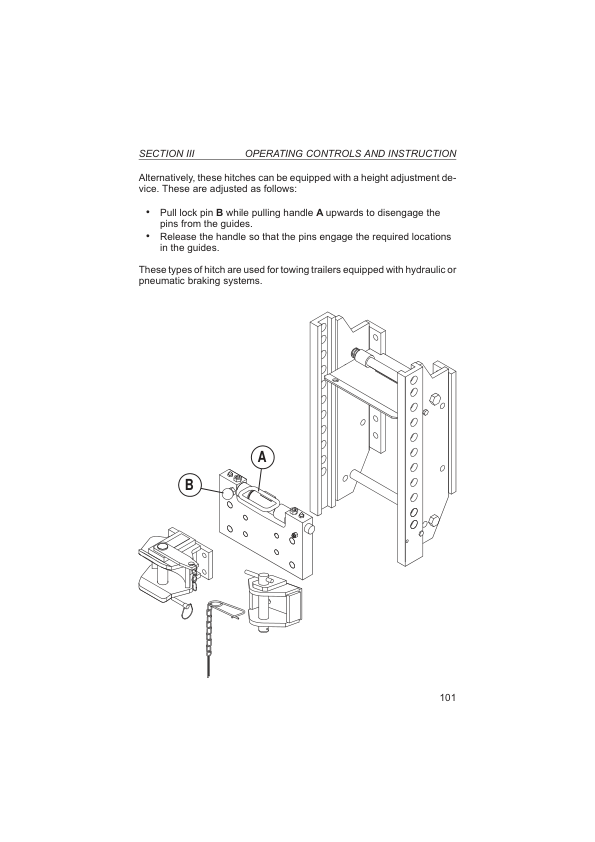 SECTION III OPERATING CONTROLS AND INSTRUCTION

Alternatively, these hitches can be equipped with a height adjustment device. These are adjusted as follows:

• Pull lock pin **B** while pulling handle **A** upwards to disengage the pins from the guides.
• Release the handle so that the pins engage the required locations in the guides.

These types of hitch are used for towing trailers equipped with hydraulic or pneumatic braking systems.

A

B

101