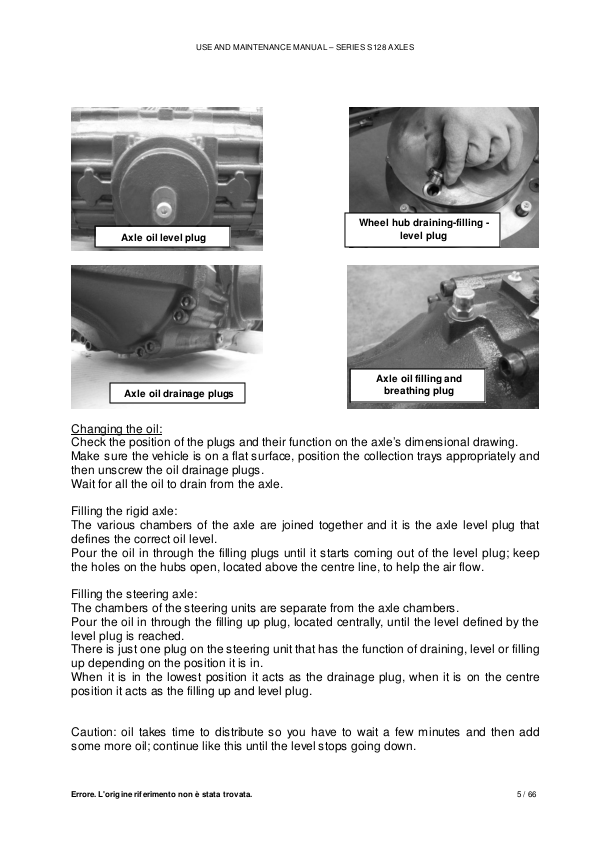 USE AND MAINTENANCE MANUAL – SERIES S128 AXLES

Axle oil level plug

Wheel hub draining-filling - level plug

Axle oil drainage plugs

Axle oil filling and breathing plug

Changing the oil:
Check the position of the plugs and their function on the axle's dimensional drawing.
Make sure the vehicle is on a flat surface, position the collection trays appropriately and then unscrew the oil drainage plugs.
Wait for all the oil to drain from the axle.

Filling the rigid axle:
The various chambers of the axle are joined together and it is the axle level plug that defines the correct oil level.
Pour the oil in through the filling plugs until it starts coming out of the level plug; keep the holes on the hubs open, located above the centre line, to help the air flow.

Filling the steering axle:
The chambers of the steering units are separate from the axle chambers.
Pour the oil in through the filling up plug, located centrally, until the level defined by the level plug is reached.
There is just one plug on the steering unit that has the function of draining, level or filling up depending on the position it is in.
When it is in the lowest position it acts as the drainage plug, when it is on the centre position it acts as the filling up and level plug.

Caution: oil takes time to distribute so you have to wait a few minutes and then add some more oil; continue like this until the level stops going down.

Errore. L'origine riferimento non è stata trovata.

5 / 66