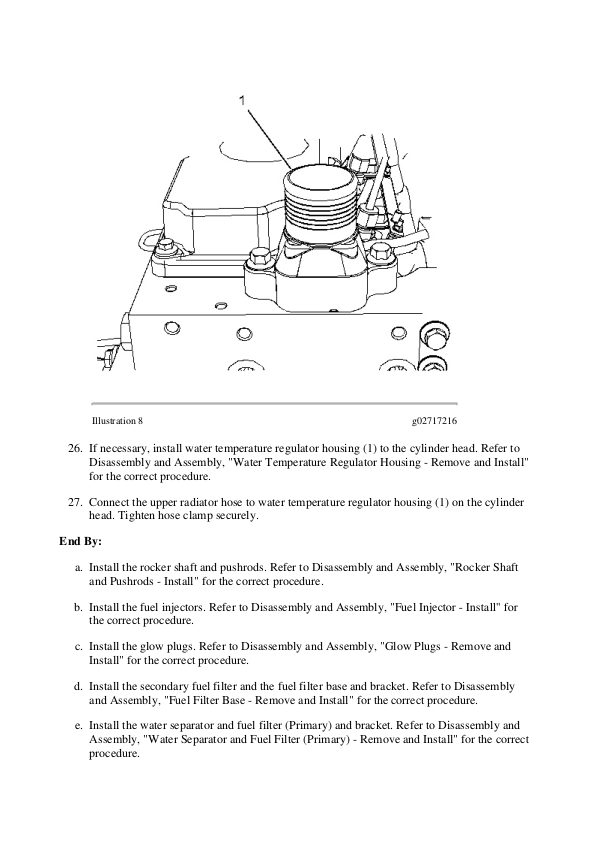 1

Illustration 8 g02717216

26. If necessary, install water temperature regulator housing (1) to the cylinder head. Refer to Disassembly and Assembly, "Water Temperature Regulator Housing - Remove and Install" for the correct procedure.

27. Connect the upper radiator hose to water temperature regulator housing (1) on the cylinder head. Tighten hose clamp securely.

End By:

a. Install the rocker shaft and pushrods. Refer to Disassembly and Assembly, "Rocker Shaft and Pushrods - Install" for the correct procedure.

b. Install the fuel injectors. Refer to Disassembly and Assembly, "Fuel Injector - Install" for the correct procedure.

c. Install the glow plugs. Refer to Disassembly and Assembly, "Glow Plugs - Remove and Install" for the correct procedure.

d. Install the secondary fuel filter and the fuel filter base and bracket. Refer to Disassembly and Assembly, "Fuel Filter Base - Remove and Install" for the correct procedure.

e. Install the water separator and fuel filter (Primary) and bracket. Refer to Disassembly and Assembly, "Water Separator and Fuel Filter (Primary) - Remove and Install" for the correct procedure.