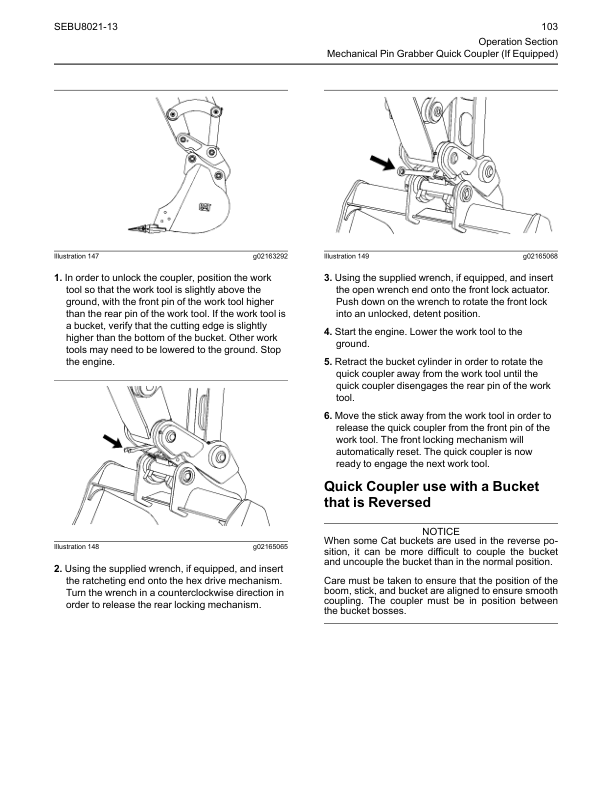 SEBU8021-13

103
Operation Section
Mechanical Pin Grabber Quick Coupler (If Equipped)

Illustration 147 g02163292

1. In order to unlock the coupler, position the work tool so that the work tool is slightly above the ground, with the front pin of the work tool higher than the rear pin of the work tool. If the work tool is a bucket, verify that the cutting edge is slightly higher than the bottom of the bucket. Other work tools may need to be lowered to the ground. Stop the engine.

Illustration 148 g02165065

2. Using the supplied wrench, if equipped, and insert the ratcheting end onto the hex drive mechanism. Turn the wrench in a counterclockwise direction in order to release the rear locking mechanism.

Illustration 149 g02165068

3. Using the supplied wrench, if equipped, and insert the open wrench end onto the front lock actuator. Push down on the wrench to rotate the front lock into an unlocked, detent position.

4. Start the engine. Lower the work tool to the ground.

5. Retract the bucket cylinder in order to rotate the quick coupler away from the work tool until the quick coupler disengages the rear pin of the work tool.

6. Move the stick away from the work tool in order to release the quick coupler from the front pin of the work tool. The front locking mechanism will automatically reset. The quick coupler is now ready to engage the next work tool.

Quick Coupler use with a Bucket that is Reversed

NOTICE
When some Cat buckets are used in the reverse position, it can be more difficult to couple the bucket and uncouple the bucket than in the normal position.

Care must be taken to ensure that the position of the boom, stick, and bucket are aligned to ensure smooth coupling. The coupler must be in position between the bucket bosses.