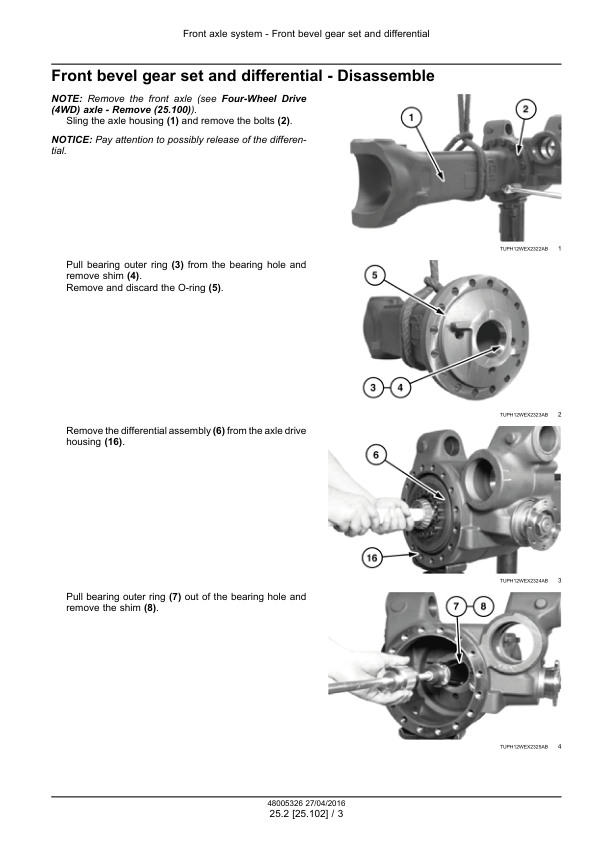 Front axle system - Front bevel gear set and differential

Front bevel gear set and differential - Disassemble

NOTE: Remove the front axle (see Four-Wheel Drive (4WD) axle - Remove (25.100)).
Sling the axle housing (1) and remove the bolts (2).

NOTICE: Pay attention to possibly release of the differential.

1
2

TUPH12WEX2322AB 1

Pull bearing outer ring (3) from the bearing hole and remove shim (4).
Remove and discard the O-ring (5).

5
3
4

TUPH12WEX2323AB 2

Remove the differential assembly (6) from the axle drive housing (16).

6
16

TUPH12WEX2324AB 3

Pull bearing outer ring (7) out of the bearing hole and remove the shim (8).

7
8

TUPH12WEX2325AB 4

48005326 27/04/2016
25.2 [25.102] / 3