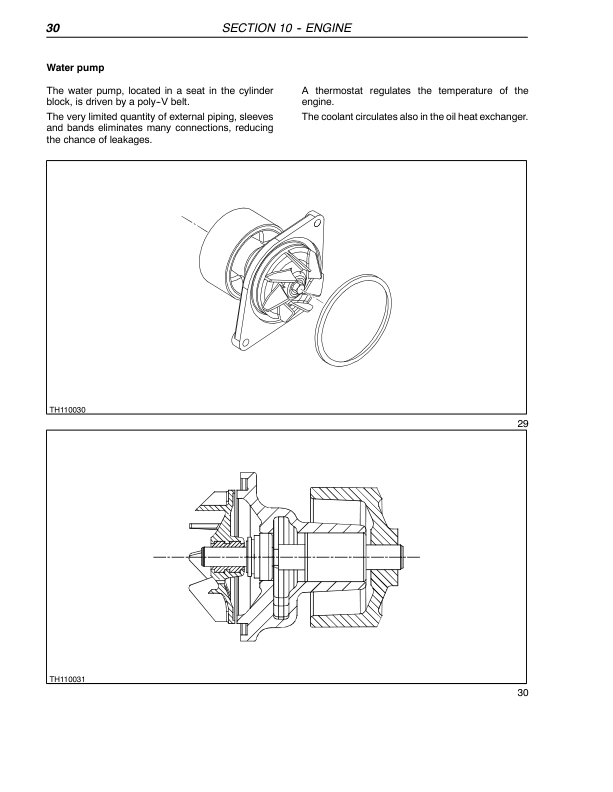 30 SECTION 10 - ENGINE

Water pump

The water pump, located in a seat in the cylinder block, is driven by a poly-V belt.

The very limited quantity of external piping, sleeves and bands eliminates many connections, reducing the chance of leakages.

A thermostat regulates the temperature of the engine.

The coolant circulates also in the oil heat exchanger.

TH110030

29

TH110031

30