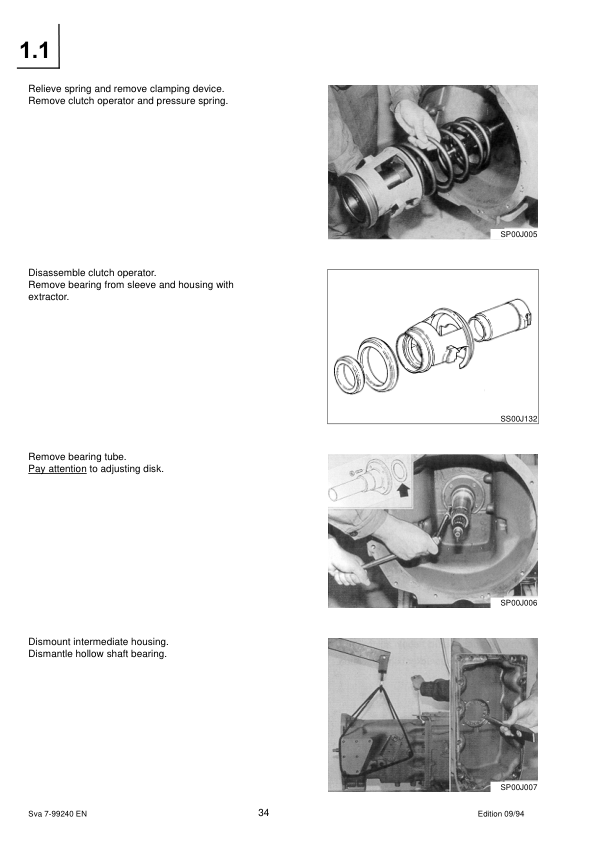 1.1

Relieve spring and remove clamping device.
Remove clutch operator and pressure spring.

SP00J005

Disassemble clutch operator.
Remove bearing from sleeve and housing with extractor.

SS00J132

Remove bearing tube.
Pay attention to adjusting disk.

SP00J006

Dismount intermediate housing.
Dismantle hollow shaft bearing.

SP00J007

Sva 7-99240 EN 34 Edition 09/94