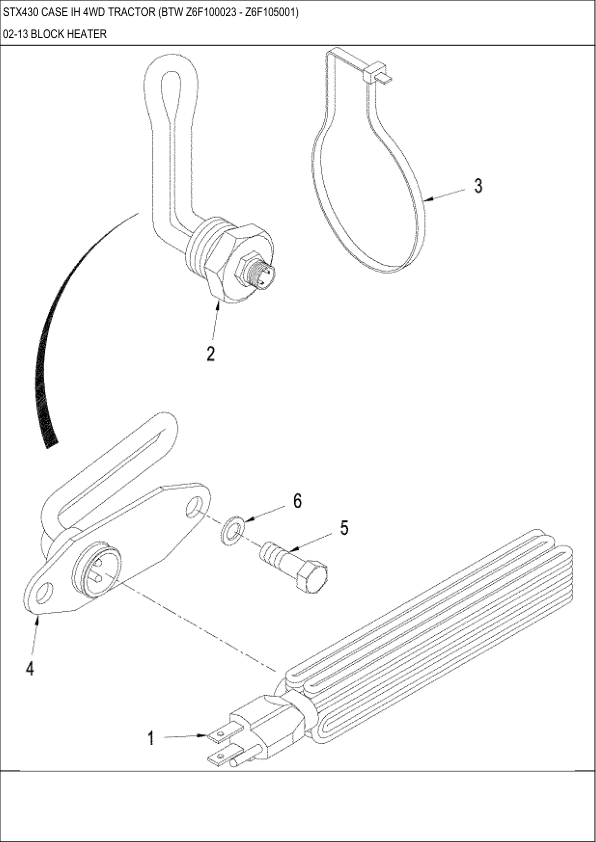 STX430 CASE IH 4WD TRACTOR (BTW Z6F100023 - Z6F105001)
02-13 BLOCK HEATER

3

2

6

5

4

1