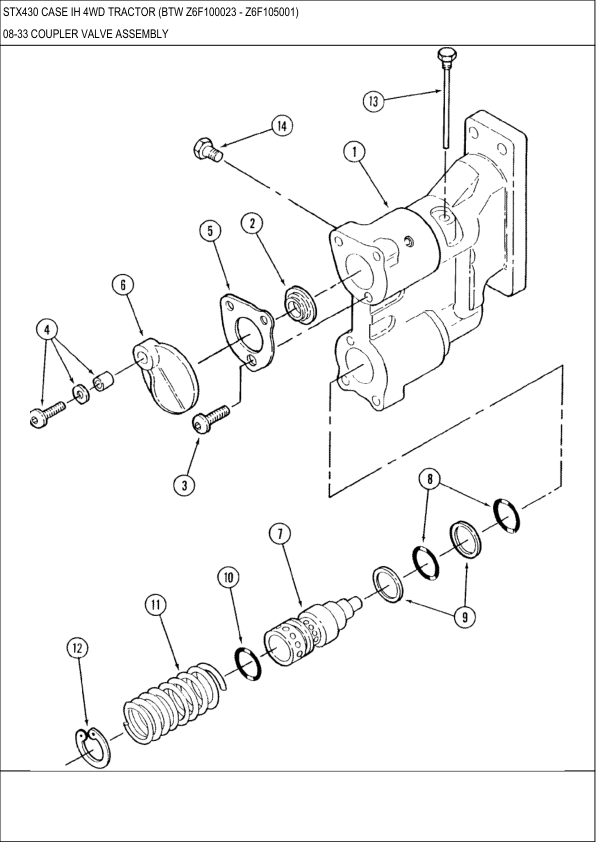 STX430 CASE IH 4WD TRACTOR (BTW Z6F100023 - Z6F105001)
08-33 COUPLER VALVE ASSEMBLY

13
14
1
5
2
6
4
3
8
7
10
9
11
12