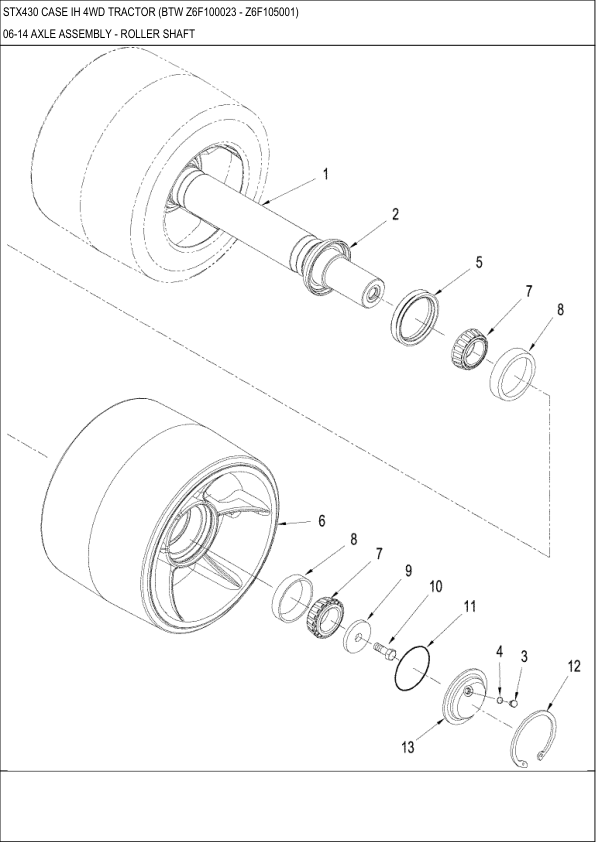 STX430 CASE IH 4WD TRACTOR (BTW Z6F100023 - Z6F105001)
06-14 AXLE ASSEMBLY - ROLLER SHAFT

1
2
5
7
8
6
8
7
9
10
11
4
3
12
13