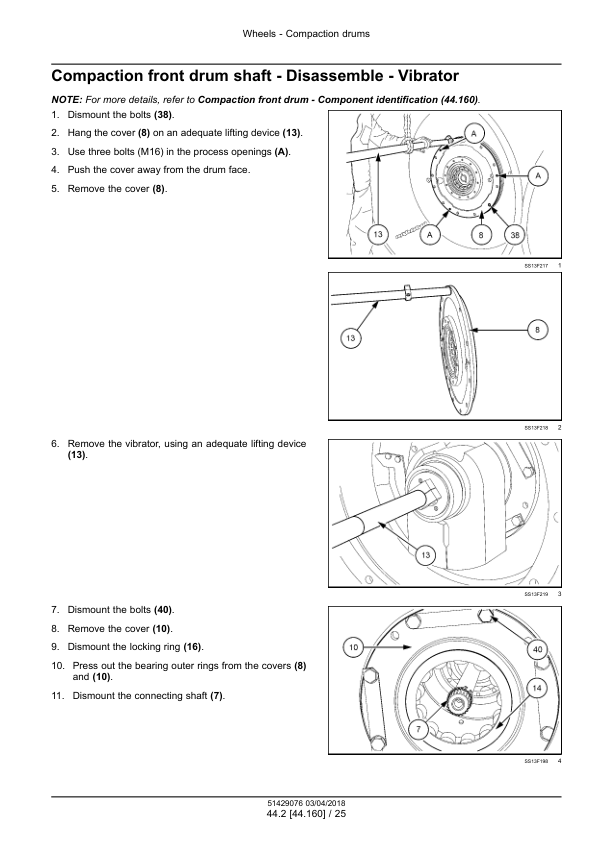 Wheels - Compaction drums

Compaction front drum shaft - Disassemble - Vibrator

NOTE: For more details, refer to Compaction front drum - Component identification (44.160).

1. Dismount the bolts (38).
2. Hang the cover (8) on an adequate lifting device (13).
3. Use three bolts (M16) in the process openings (A).
4. Push the cover away from the drum face.
5. Remove the cover (8).

A
A
13
A
8
38

SS13F217 1

13
8

SS13F218 2

6. Remove the vibrator, using an adequate lifting device (13).

13

SS13F219 3

7. Dismount the bolts (40).
8. Remove the cover (10).
9. Dismount the locking ring (16).
10. Press out the bearing outer rings from the covers (8) and (10).
11. Dismount the connecting shaft (7).

10
40
14
7

SS13F198 4

51429076 03/04/2018
44.2 [44.160] / 25