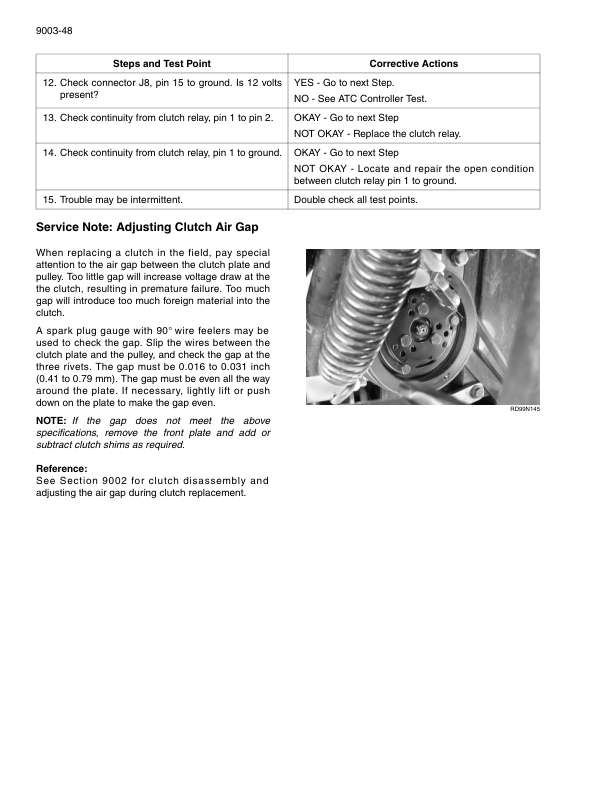 9003-48

| Steps and Test Point | Corrective Actions |
|---|---|
| 12. Check connector J8, pin 15 to ground. Is 12 volts present? | YES - Go to next Step. NO - See ATC Controller Test. |
| 13. Check continuity from clutch relay, pin 1 to pin 2. | OKAY - Go to next Step NOT OKAY - Replace the clutch relay. |
| 14. Check continuity from clutch relay, pin 1 to ground. | OKAY - Go to next Step NOT OKAY - Locate and repair the open condition between clutch relay pin 1 to ground. |
| 15. Trouble may be intermittent. | Double check all test points. |

Service Note: Adjusting Clutch Air Gap

When replacing a clutch in the field, pay special attention to the air gap between the clutch plate and pulley. Too little gap will increase voltage draw at the the clutch, resulting in premature failure. Too much gap will introduce too much foreign material into the clutch.

A spark plug gauge with 90° wire feelers may be used to check the gap. Slip the wires between the clutch plate and the pulley, and check the gap at the three rivets. The gap must be 0.016 to 0.031 inch (0.41 to 0.79 mm). The gap must be even all the way around the plate. If necessary, lightly lift or push down on the plate to make the gap even.

NOTE: If the gap does not meet the above specifications, remove the front plate and add or subtract clutch shims as required.

Reference:
See Section 9002 for clutch disassembly and adjusting the air gap during clutch replacement.

RD99N145