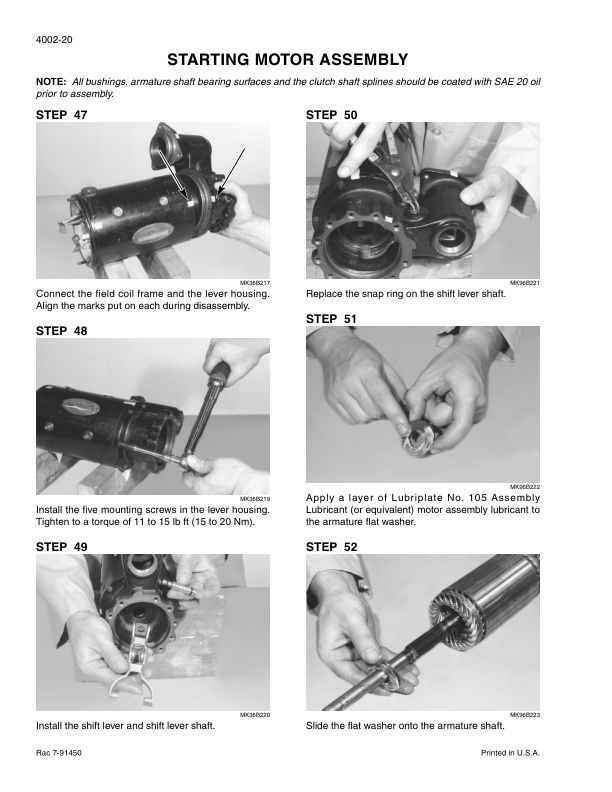 4002-20

STARTING MOTOR ASSEMBLY

NOTE: All bushings, armature shaft bearing surfaces and the clutch shaft splines should be coated with SAE 20 oil prior to assembly.

STEP 47

MK96B217

Connect the field coil frame and the lever housing. Align the marks put on each during disassembly.

STEP 48

MK96B219

Install the five mounting screws in the lever housing. Tighten to a torque of 11 to 15 lb ft (15 to 20 Nm).

STEP 49

MK96B220

Install the shift lever and shift lever shaft.

STEP 50

MK96B221

Replace the snap ring on the shift lever shaft.

STEP 51

MK96B222

Apply a layer of Lubriplate No. 105 Assembly Lubricant (or equivalent) motor assembly lubricant to the armature flat washer.

STEP 52

MK96B223

Slide the flat washer onto the armature shaft.

Rac 7-91450

Printed in U.S.A.