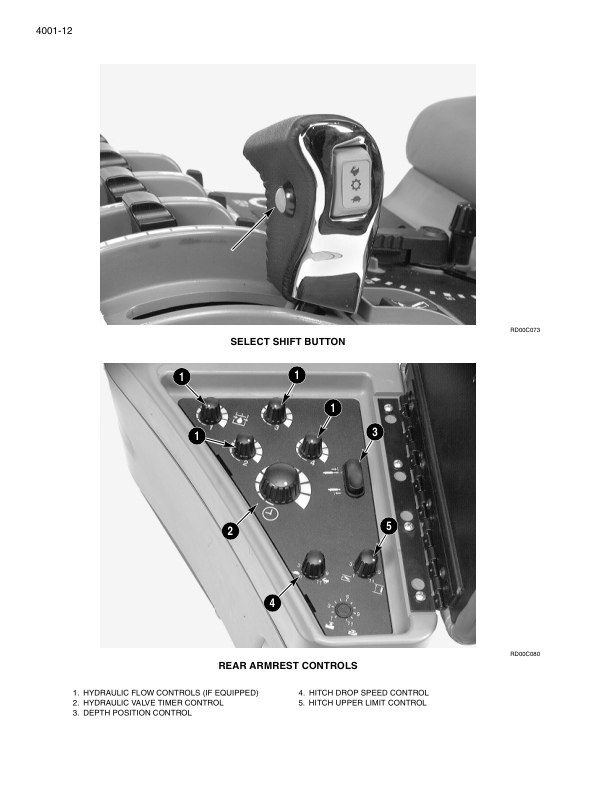 4001-12

RD00C073

SELECT SHIFT BUTTON

1
1
1
1
3
2
5
4

RD00C080

REAR ARMREST CONTROLS

1. HYDRAULIC FLOW CONTROLS (IF EQUIPPED)
2. HYDRAULIC VALVE TIMER CONTROL
3. DEPTH POSITION CONTROL

4. HITCH DROP SPEED CONTROL
5. HITCH UPPER LIMIT CONTROL