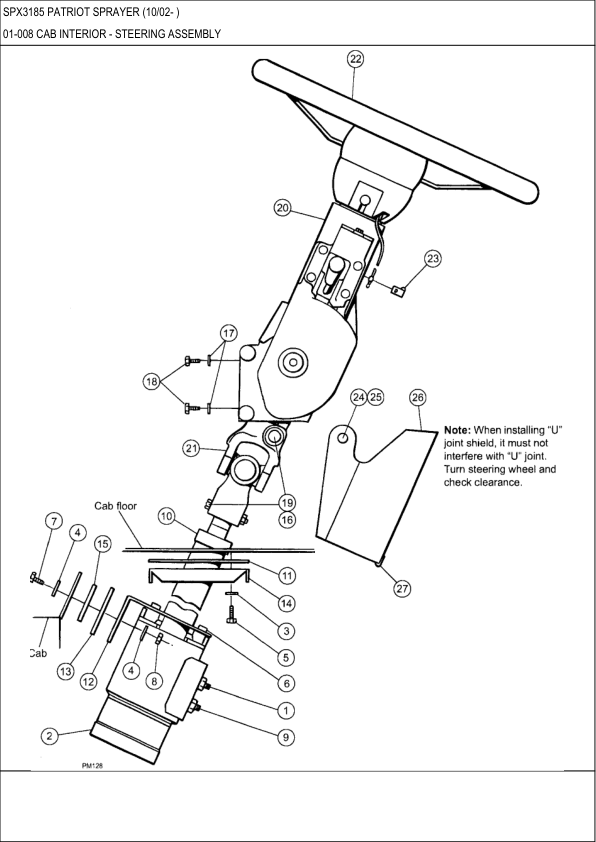 SPX3185 PATRIOT SPRAYER (10/02- )

01-008 CAB INTERIOR - STEERING ASSEMBLY

22

20

23

17

18

24 25

26

**Note:** When installing "U" joint shield, it must not interfere with "U" joint. Turn steering wheel and check clearance.

21

19

16

Cab floor

10

7

4

15

11

14

27

3

5

Cab

13

12

4

8

6

1

9

2

PM128