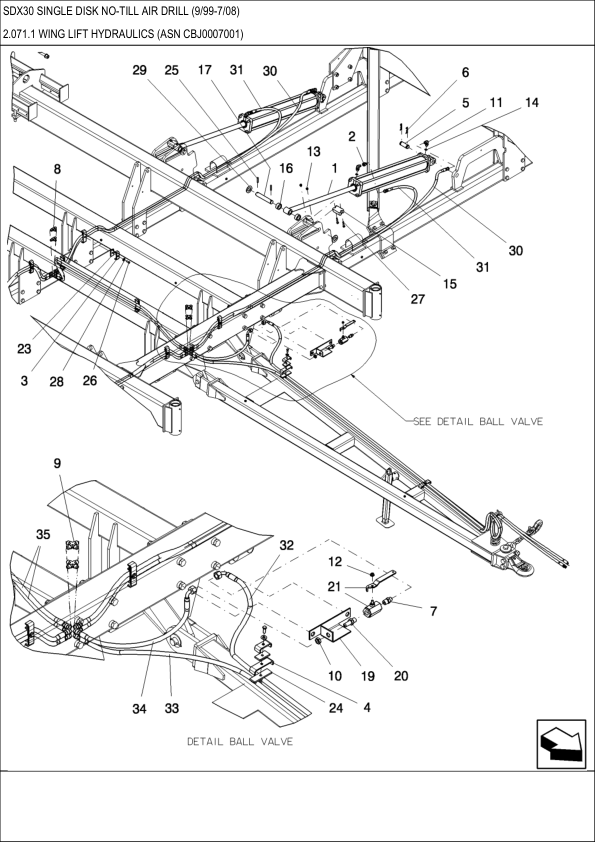 SDX30 SINGLE DISK NO-TILL AIR DRILL (9/99-7/08)

2.071.1 WING LIFT HYDRAULICS (ASN CBJ0007001)

29 25 17 31 30

6

5 11 14

2

13

8

16 1

30

31

15

27

23

3 28 26

SEE DETAIL BALL VALVE

9

35

32

12

21

7

10 19 20

34 33 24 4

DETAIL BALL VALVE