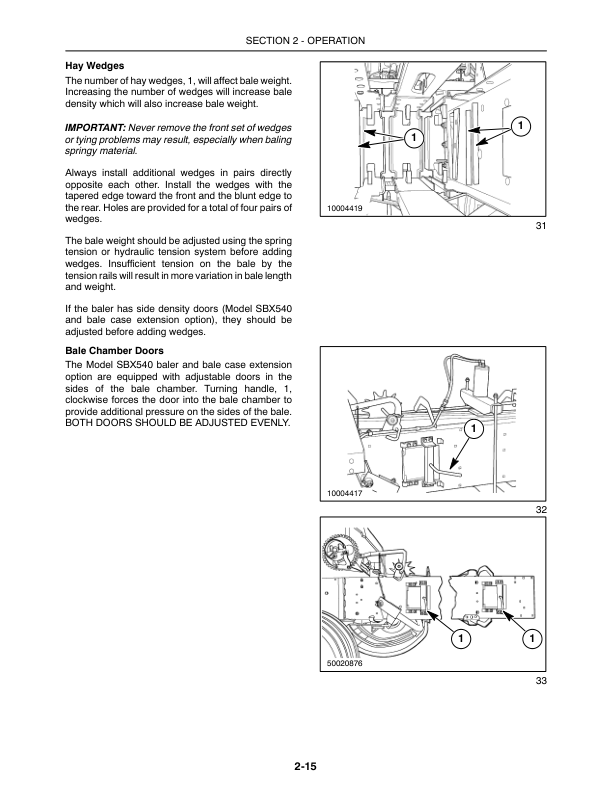 SECTION 2 - OPERATION

Hay Wedges

The number of hay wedges, 1, will affect bale weight. Increasing the number of wedges will increase bale density which will also increase bale weight.

IMPORTANT: Never remove the front set of wedges or tying problems may result, especially when baling springy material.

Always install additional wedges in pairs directly opposite each other. Install the wedges with the tapered edge toward the front and the blunt edge to the rear. Holes are provided for a total of four pairs of wedges.

The bale weight should be adjusted using the spring tension or hydraulic tension system before adding wedges. Insufficient tension on the bale by the tension rails will result in more variation in bale length and weight.

If the baler has side density doors (Model SBX540 and bale case extension option), they should be adjusted before adding wedges.

Bale Chamber Doors

The Model SBX540 baler and bale case extension option are equipped with adjustable doors in the sides of the bale chamber. Turning handle, 1, clockwise forces the door into the bale chamber to provide additional pressure on the sides of the bale. BOTH DOORS SHOULD BE ADJUSTED EVENLY.

1
1
10004419
31

1
10004417
32

1
1
50020876
33

2-15