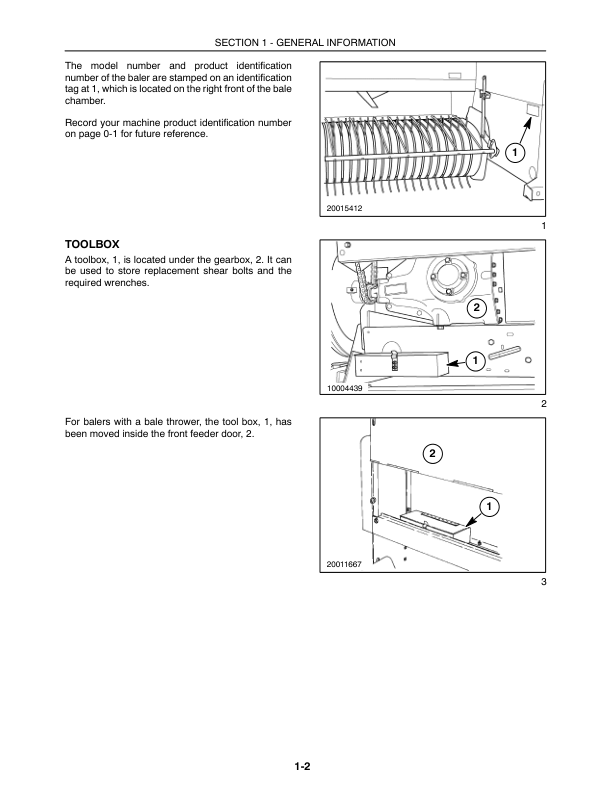 SECTION 1 - GENERAL INFORMATION

The model number and product identification number of the baler are stamped on an identification tag at 1, which is located on the right front of the bale chamber.

Record your machine product identification number on page 0-1 for future reference.

1

20015412

1

TOOLBOX

A toolbox, 1, is located under the gearbox, 2. It can be used to store replacement shear bolts and the required wrenches.

2

1

10004439

2

For balers with a bale thrower, the tool box, 1, has been moved inside the front feeder door, 2.

2

1

20011667

3

1-2