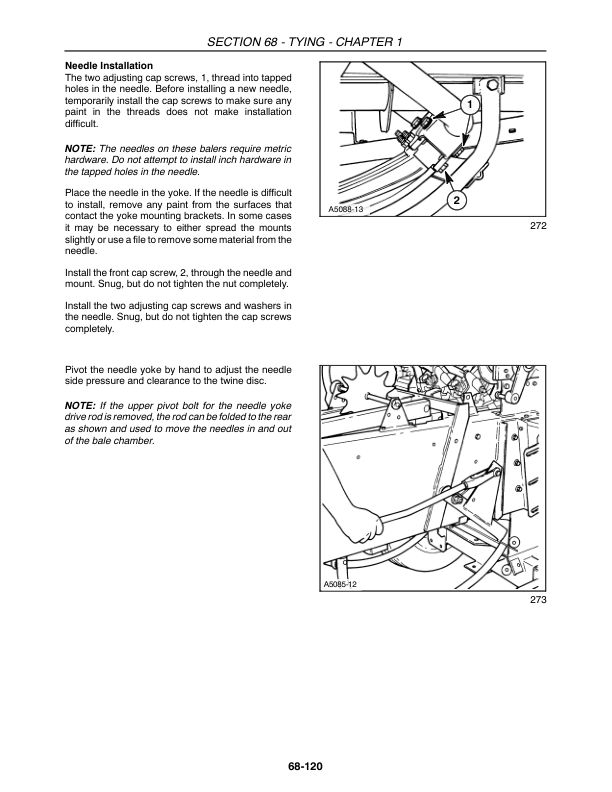 SECTION 68 - TYING - CHAPTER 1

Needle Installation
The two adjusting cap screws, 1, thread into tapped holes in the needle. Before installing a new needle, temporarily install the cap screws to make sure any paint in the threads does not make installation difficult.

NOTE: The needles on these balers require metric hardware. Do not attempt to install inch hardware in the tapped holes in the needle.

Place the needle in the yoke. If the needle is difficult to install, remove any paint from the surfaces that contact the yoke mounting brackets. In some cases it may be necessary to either spread the mounts slightly or use a file to remove some material from the needle.

Install the front cap screw, 2, through the needle and mount. Snug, but do not tighten the nut completely.

Install the two adjusting cap screws and washers in the needle. Snug, but do not tighten the cap screws completely.

1

2

A5088-13

272

Pivot the needle yoke by hand to adjust the needle side pressure and clearance to the twine disc.

NOTE: If the upper pivot bolt for the needle yoke drive rod is removed, the rod can be folded to the rear as shown and used to move the needles in and out of the bale chamber.

A5085-12

273

68-120