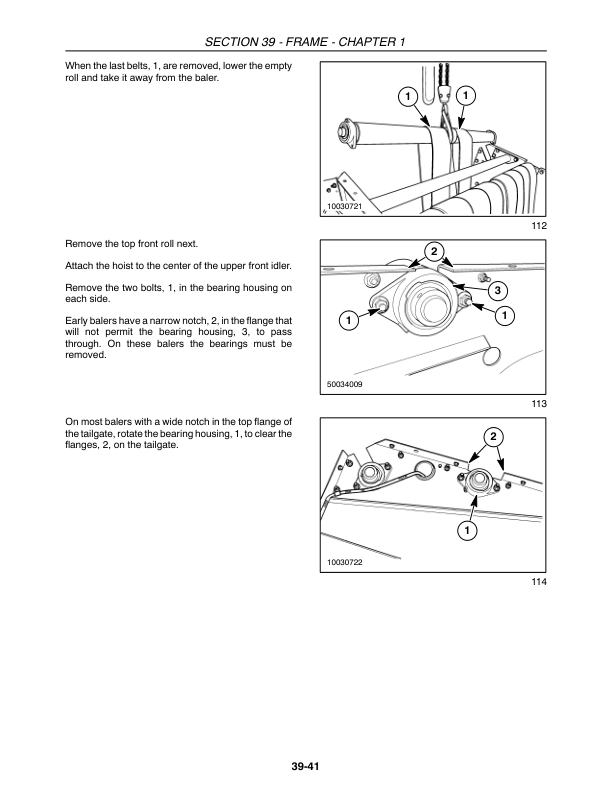 SECTION 39 - FRAME - CHAPTER 1

When the last belts, 1, are removed, lower the empty roll and take it away from the baler.

1
1
10030721

112

Remove the top front roll next.

Attach the hoist to the center of the upper front idler.

Remove the two bolts, 1, in the bearing housing on each side.

Early balers have a narrow notch, 2, in the flange that will not permit the bearing housing, 3, to pass through. On these balers the bearings must be removed.

2
3
1
1
50034009

113

On most balers with a wide notch in the top flange of the tailgate, rotate the bearing housing, 1, to clear the flanges, 2, on the tailgate.

2
1
10030722

114

39-41