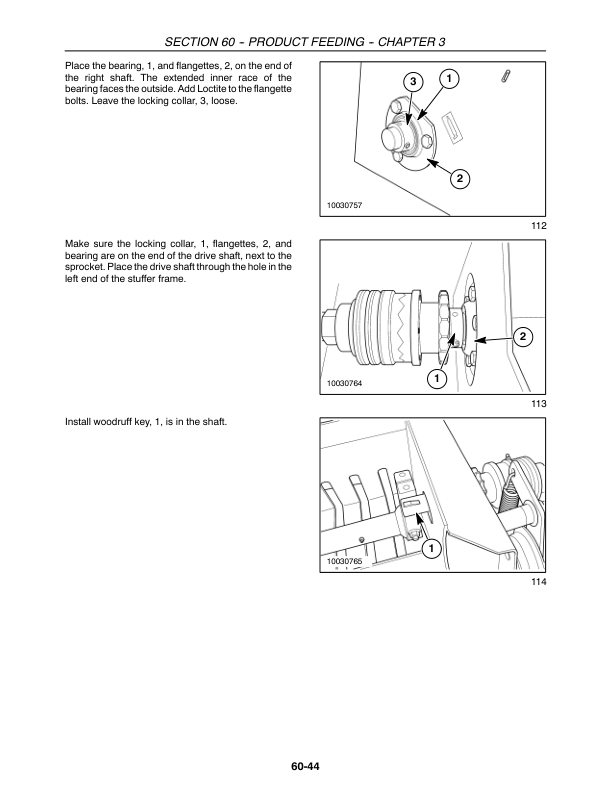 SECTION 60 - PRODUCT FEEDING - CHAPTER 3

Place the bearing, 1, and flangettes, 2, on the end of the right shaft. The extended inner race of the bearing faces the outside. Add Loctite to the flangette bolts. Leave the locking collar, 3, loose.

3

1

2

10030757

112

Make sure the locking collar, 1, flangettes, 2, and bearing are on the end of the drive shaft, next to the sprocket. Place the drive shaft through the hole in the left end of the stuffer frame.

2

1

10030764

113

Install woodruff key, 1, is in the shaft.

1

10030765

114

60-44