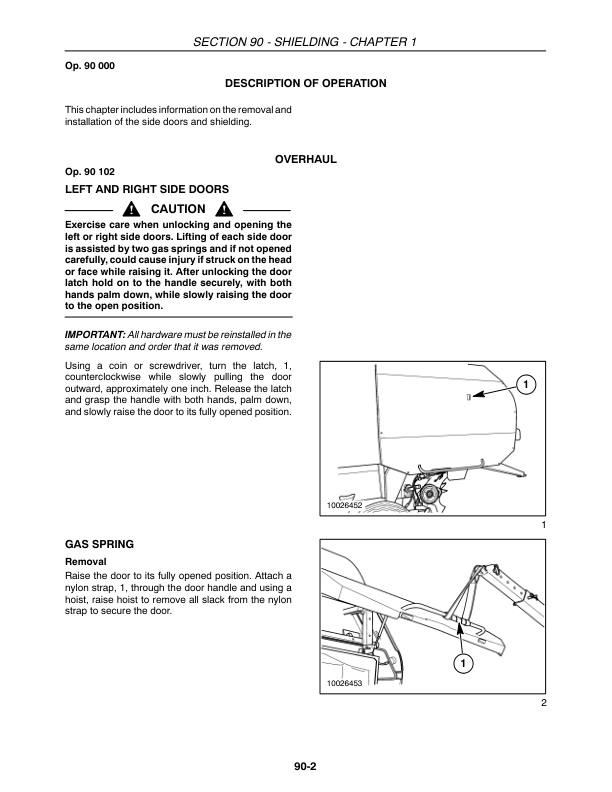 SECTION 90 - SHIELDING - CHAPTER 1

Op. 90 000

DESCRIPTION OF OPERATION

This chapter includes information on the removal and installation of the side doors and shielding.

OVERHAUL

Op. 90 102

LEFT AND RIGHT SIDE DOORS

CAUTION

Exercise care when unlocking and opening the left or right side doors. Lifting of each side door is assisted by two gas springs and if not opened carefully, could cause injury if struck on the head or face while raising it. After unlocking the door latch hold on to the handle securely, with both hands palm down, while slowly raising the door to the open position.

IMPORTANT: All hardware must be reinstalled in the same location and order that it was removed.

Using a coin or screwdriver, turn the latch, 1, counterclockwise while slowly pulling the door outward, approximately one inch. Release the latch and grasp the handle with both hands, palm down, and slowly raise the door to its fully opened position.

1

10026452

1

GAS SPRING

Removal

Raise the door to its fully opened position. Attach a nylon strap, 1, through the door handle and using a hoist, raise hoist to remove all slack from the nylon strap to secure the door.

1

10026453

2

90-2